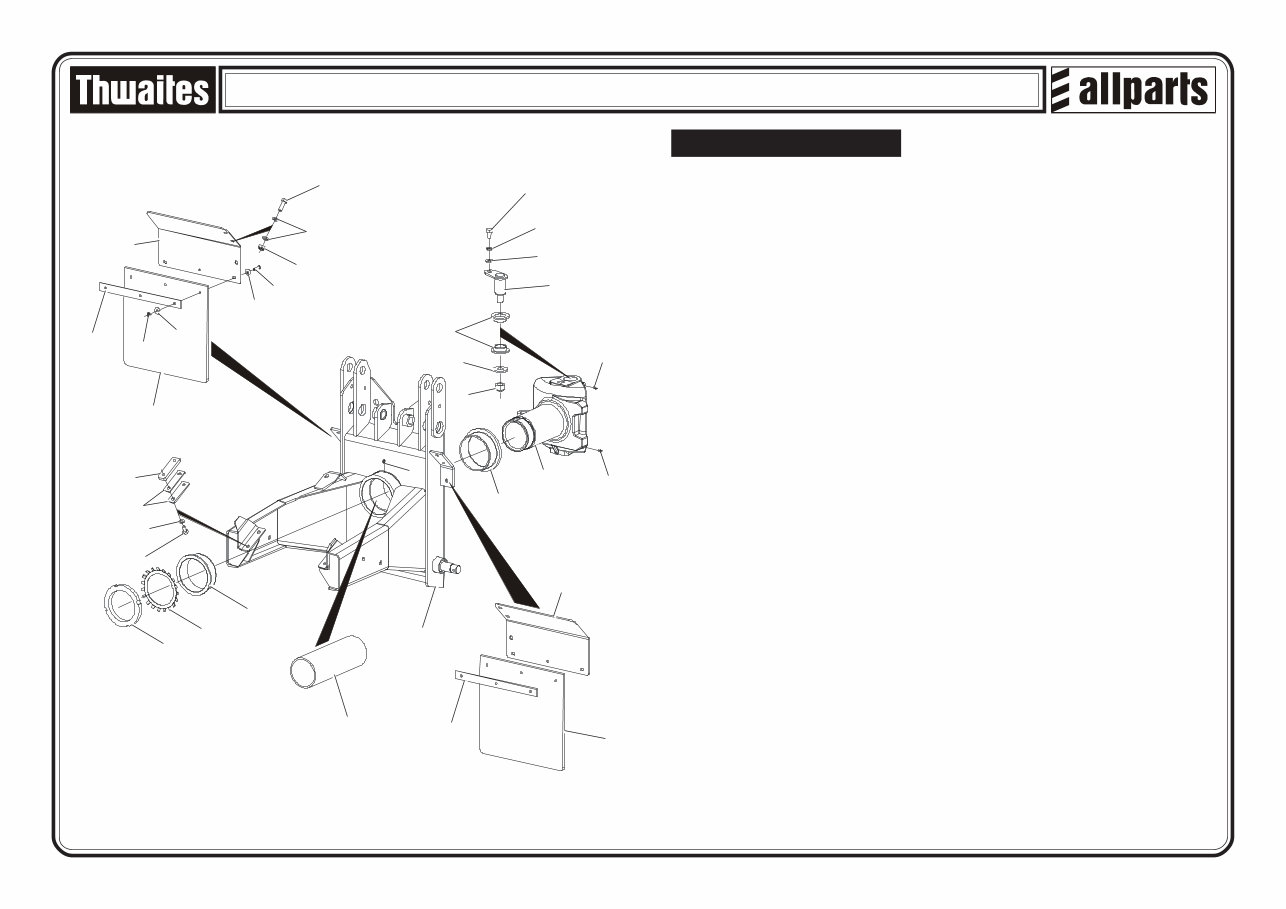 Thwaites

allparts