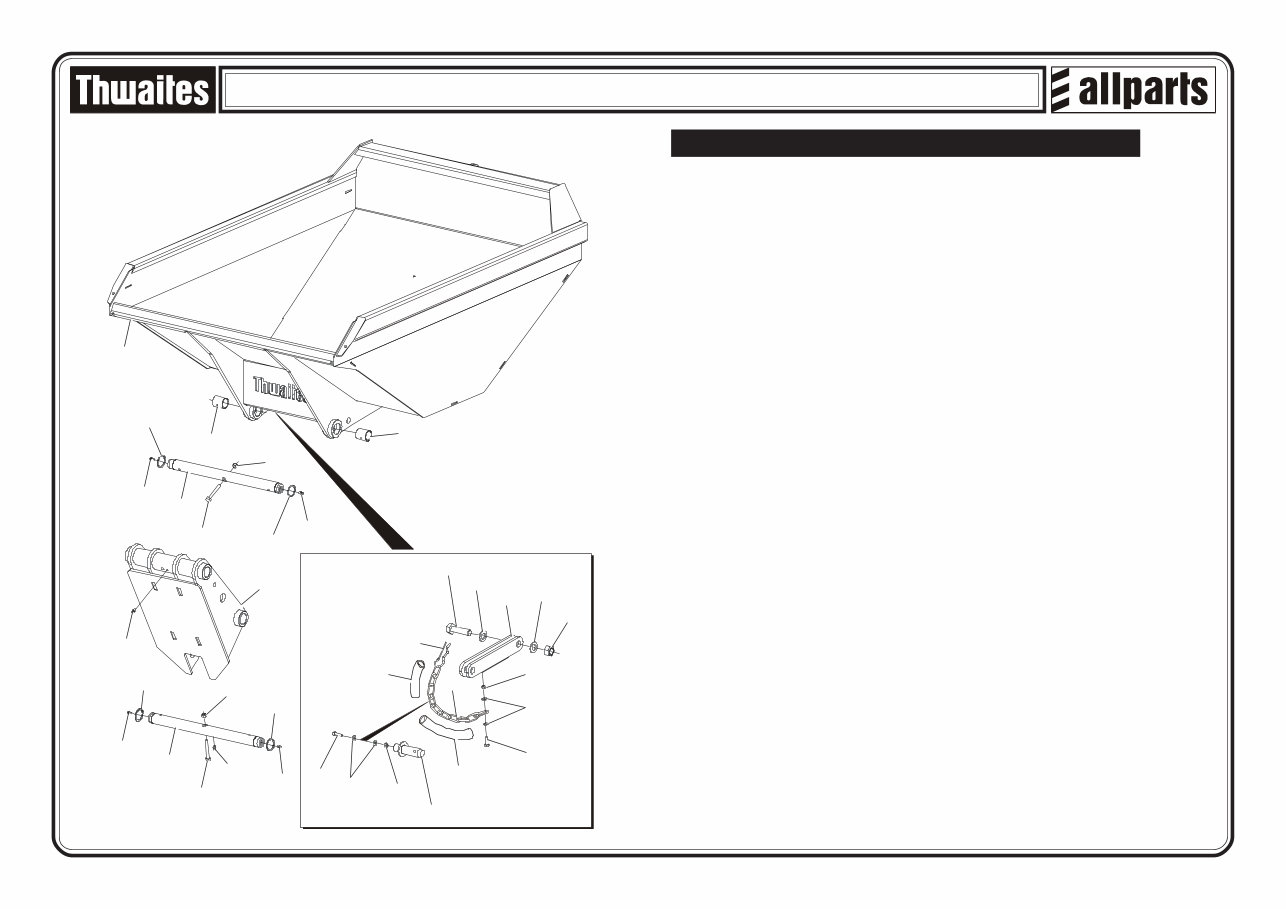 Thwaites

allparts

Thwaites