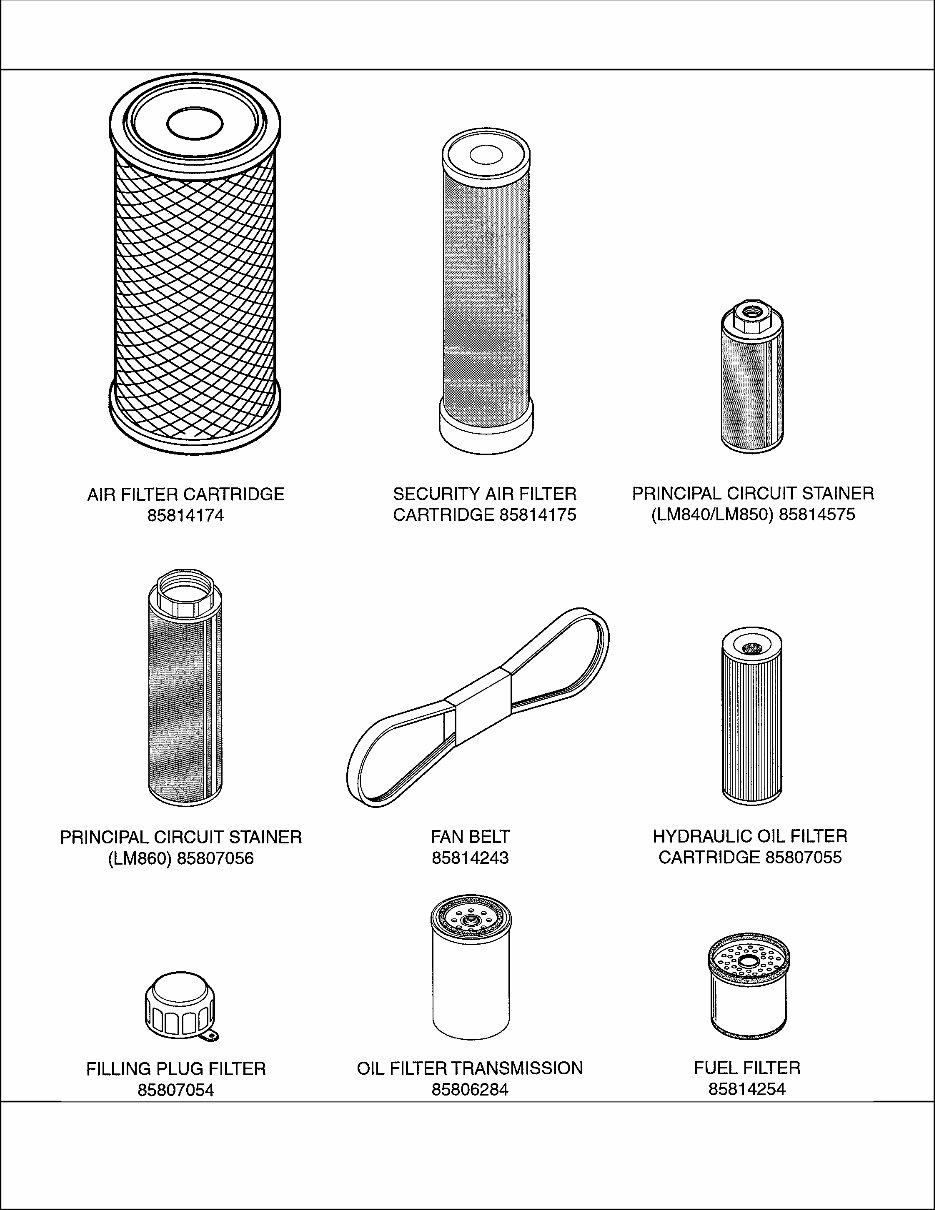 AIR FILTER CARTRIDGE
85814174

SECURITY AIR FILTER
CARTRIDGE 85814175

PRINCIPAL CIRCUIT STAINER
(LM840/LM850) 85814575

PRINCIPAL CIRCUIT STAINER
(LM860) 85807056

FAN BELT
85814243

HYDRAULIC OIL FILTER
CARTRIDGE 85807055

FILLING PLUG FILTER
85807054

OIL FILTER TRANSMISSION
85806284

FUEL FILTER
85814254