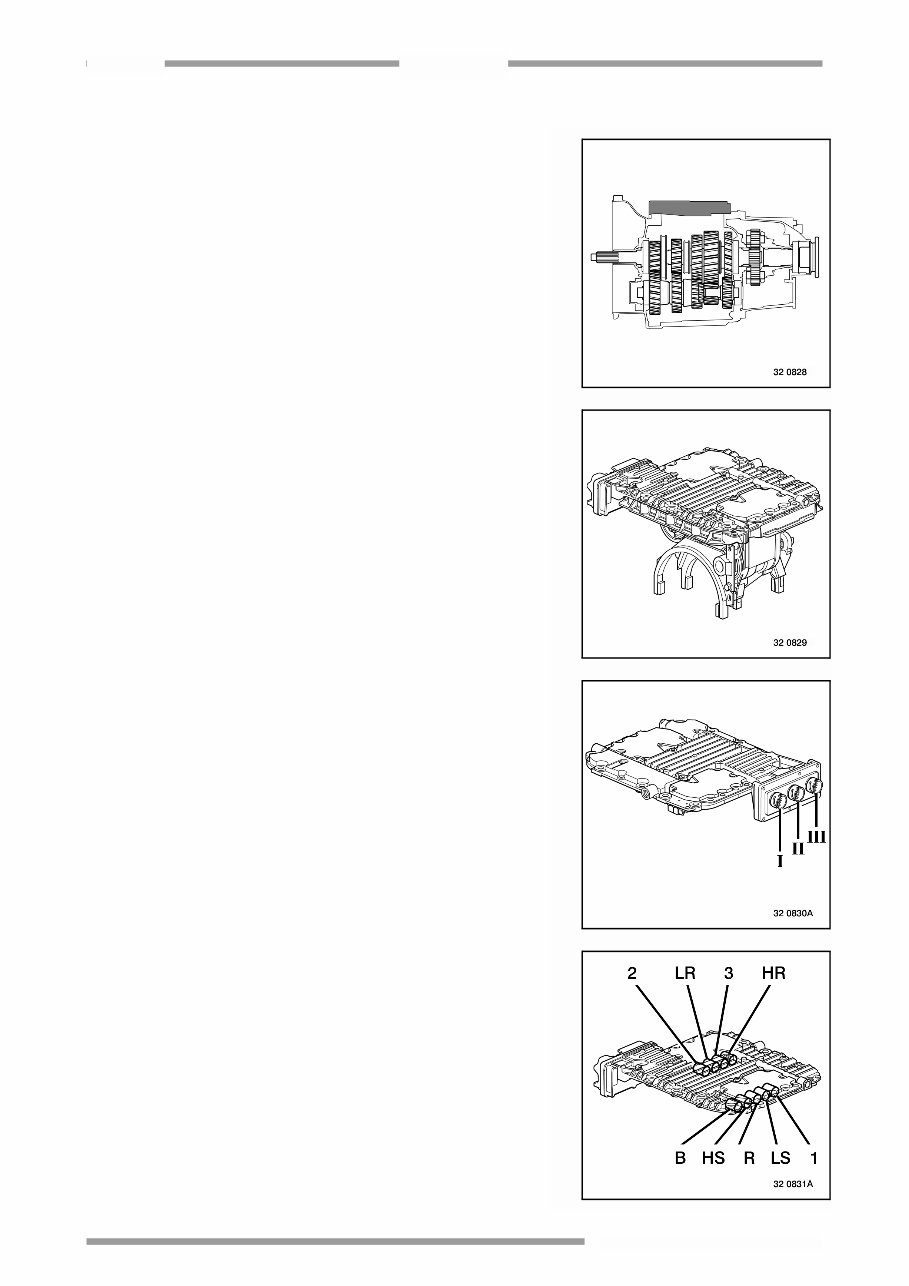 32 0828

32 0829

I
II
III

32 0830A

2
LR
3
HR
B
HS
R
LS
1

32 0831A