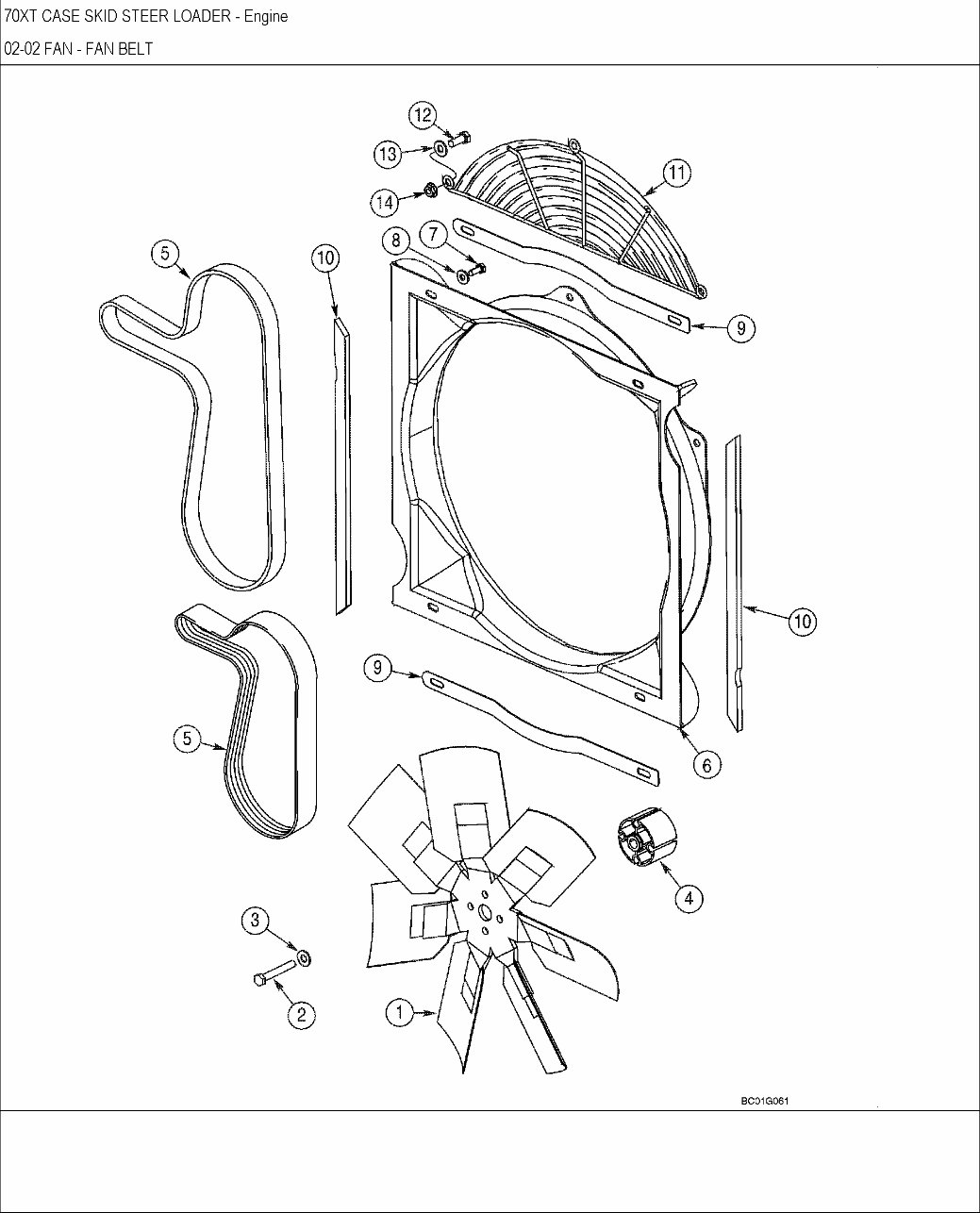 70XT CASE SKID STEER LOADER - Engine

02-02 FAN - FAN BELT

12
13
11
14
8
7
5
10
9
10
9
5
6
4
3
2
1

BC01G061