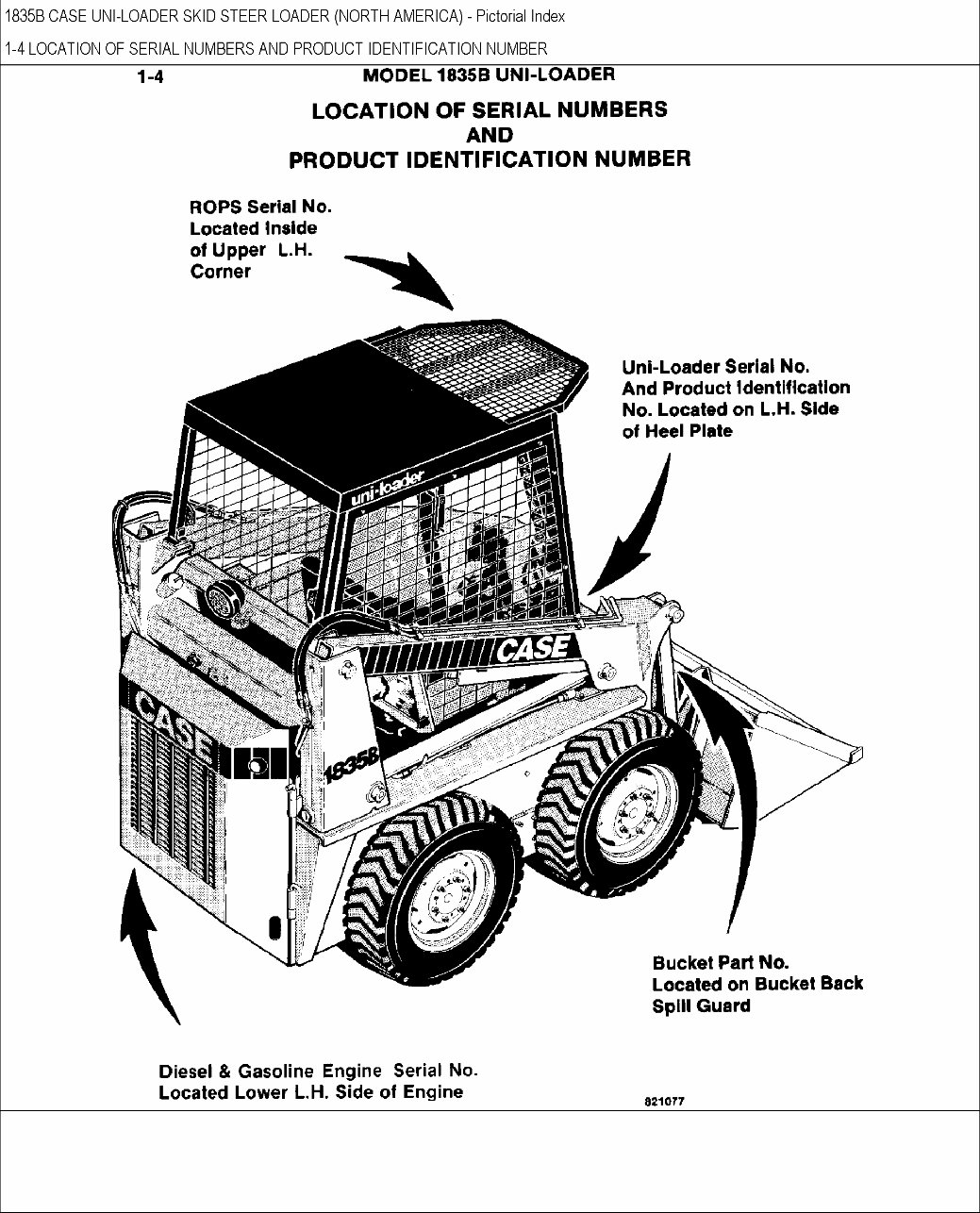 1835B CASE UNI-LOADER SKID STEER LOADER (NORTH AMERICA) - Pictorial Index

1-4 LOCATION OF SERIAL NUMBERS AND PRODUCT IDENTIFICATION NUMBER

1-4

MODEL 1835B UNI-LOADER

LOCATION OF SERIAL NUMBERS
AND
PRODUCT IDENTIFICATION NUMBER

ROPS Serial No. Located Inside of Upper L.H. Corner

Uni-Loader Serial No. And Product Identification No. Located on L.H. Side of Heel Plate

uni-loader

CASE

CASE

1835B

Bucket Part No. Located on Bucket Back Spill Guard

Diesel & Gasoline Engine Serial No. Located Lower L.H. Side of Engine

821077