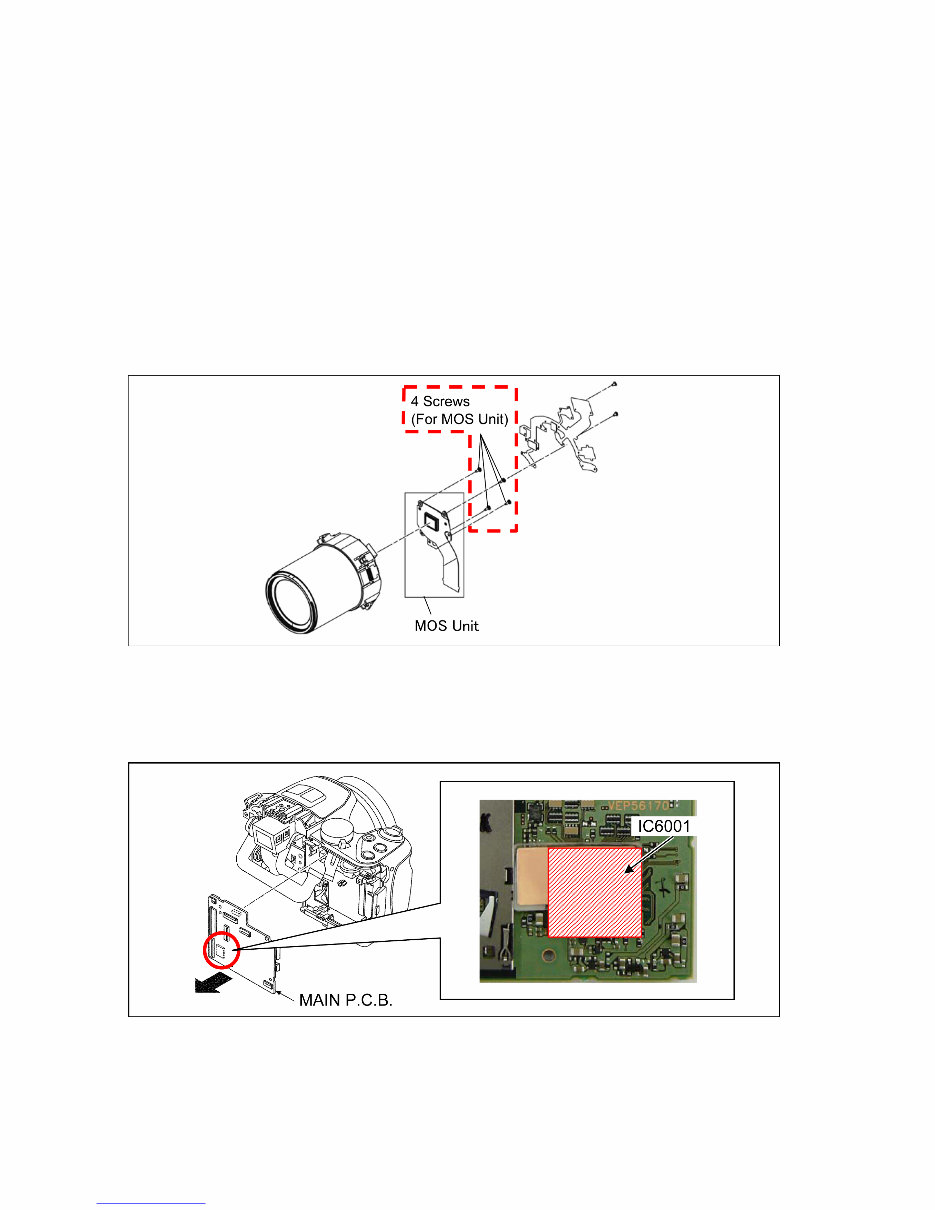 4 Screws
(For MOS Unit)

MOS Unit

VEP56170

IC6001

MAIN P.C.B.