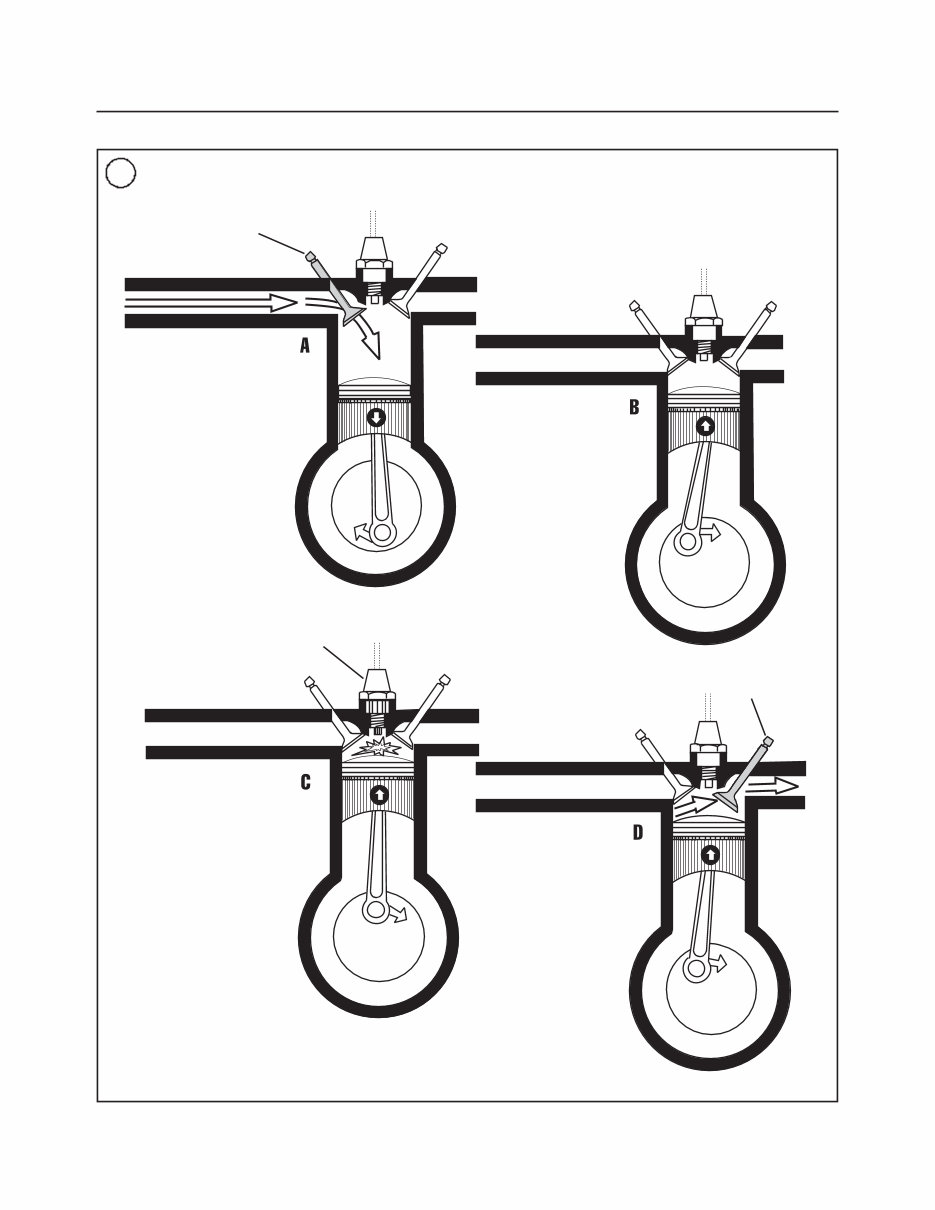 A

B

C

D