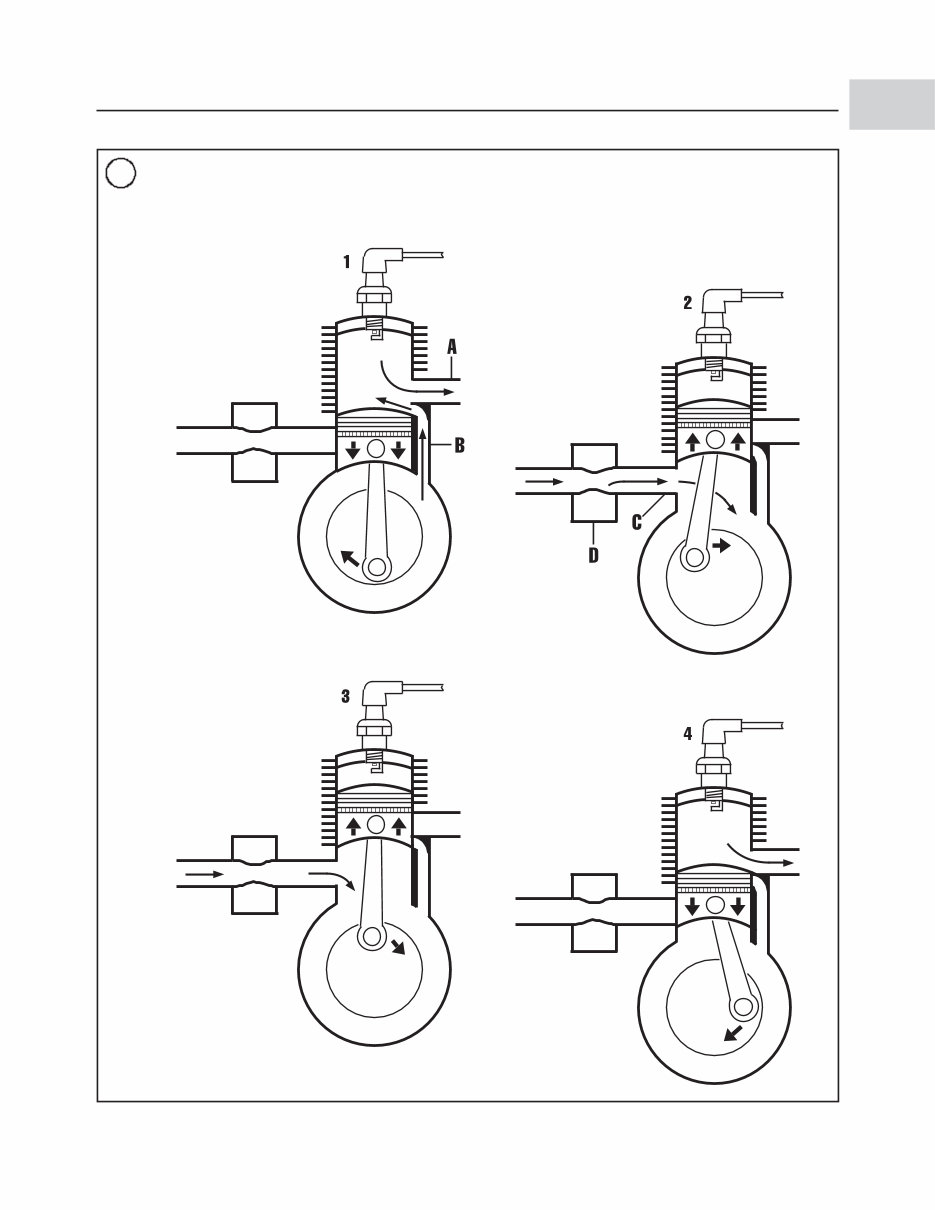 1
A
B
2
C
D
3
4