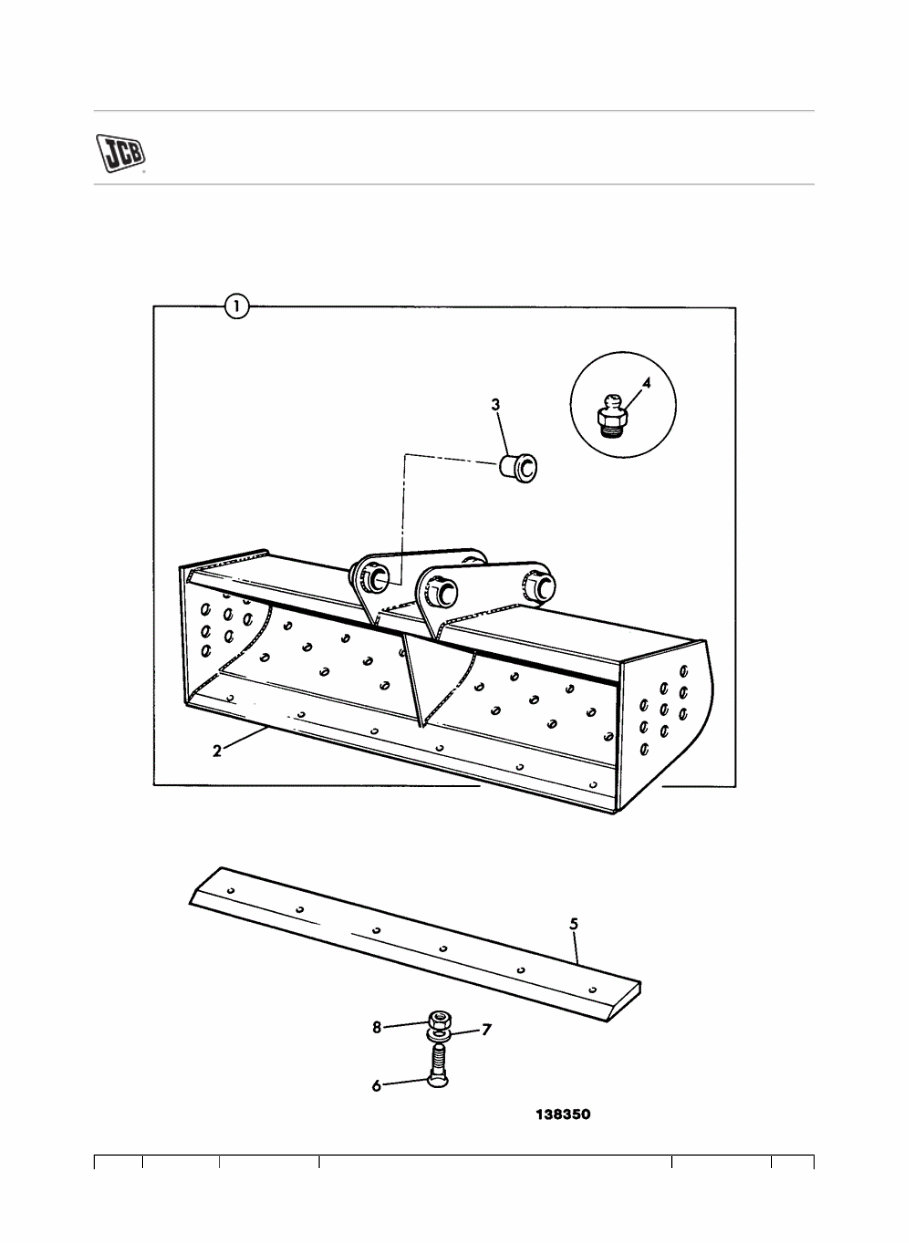 JCB

1

3

4

2

5

8

7

6

138350