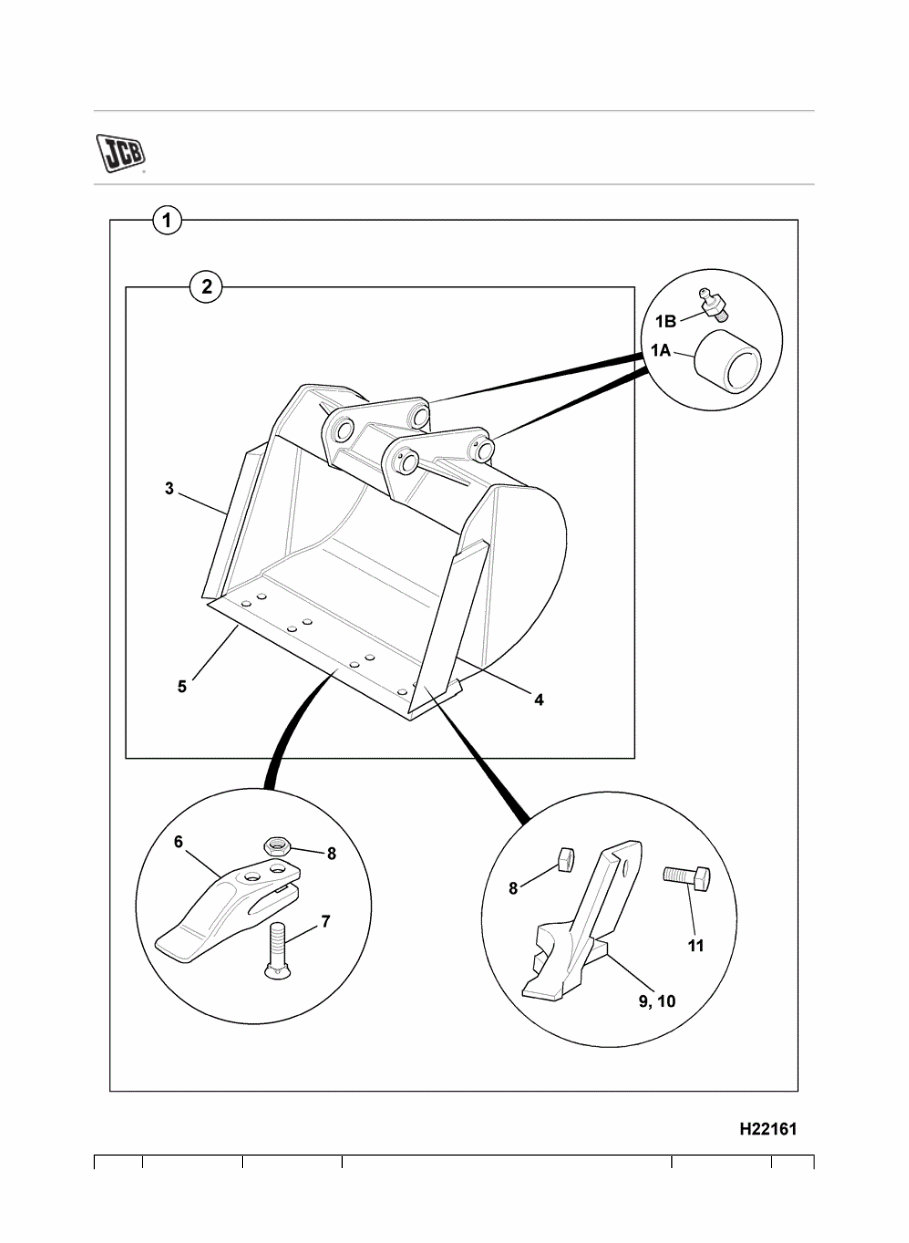 JCB

1

2

1B

1A

3

5

4

6

8

7

8

11

9, 10

H22161