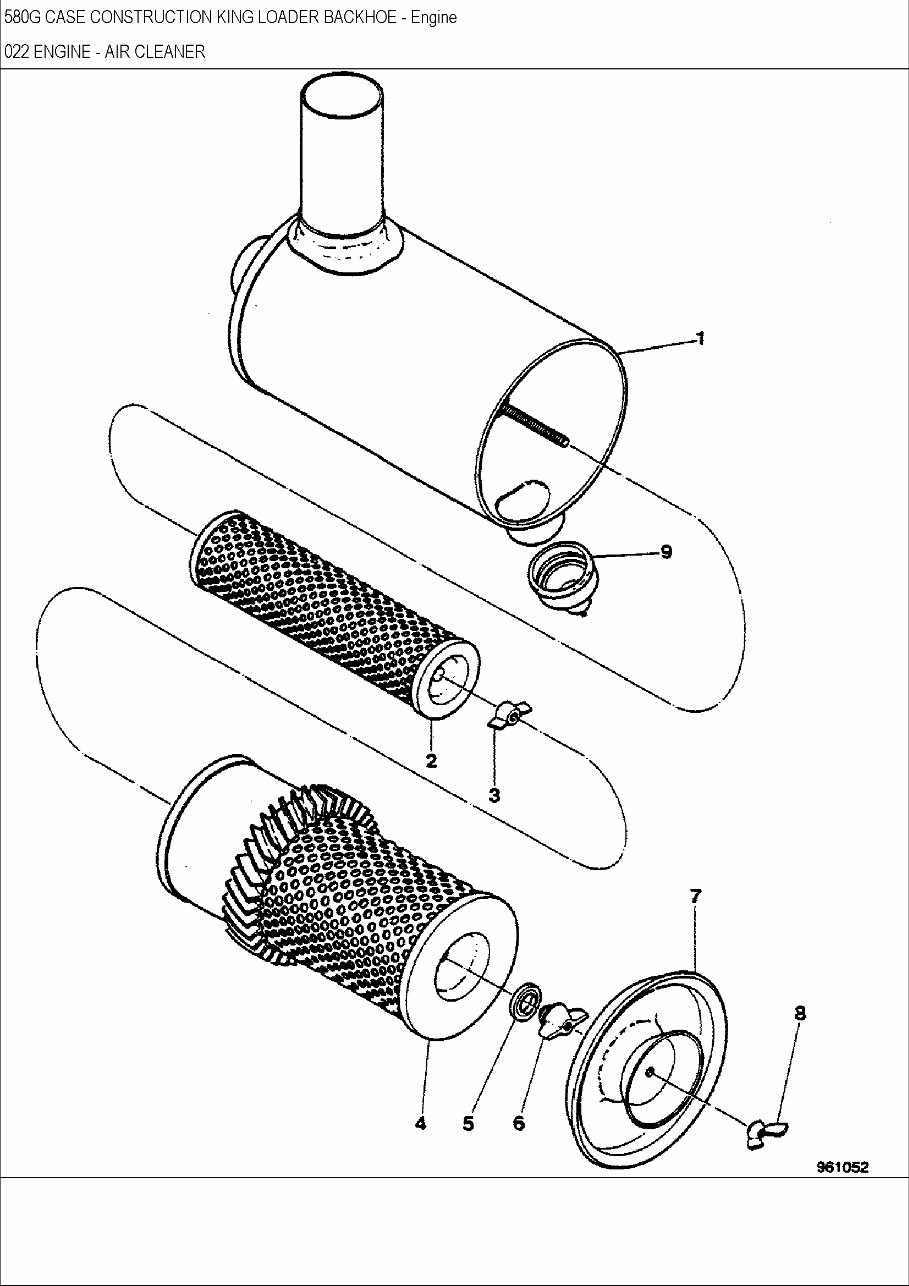 580G CASE CONSTRUCTION KING LOADER BACKHOE - Engine

022 ENGINE - AIR CLEANER

1

9

2

3

7

8

4

5

6

961052