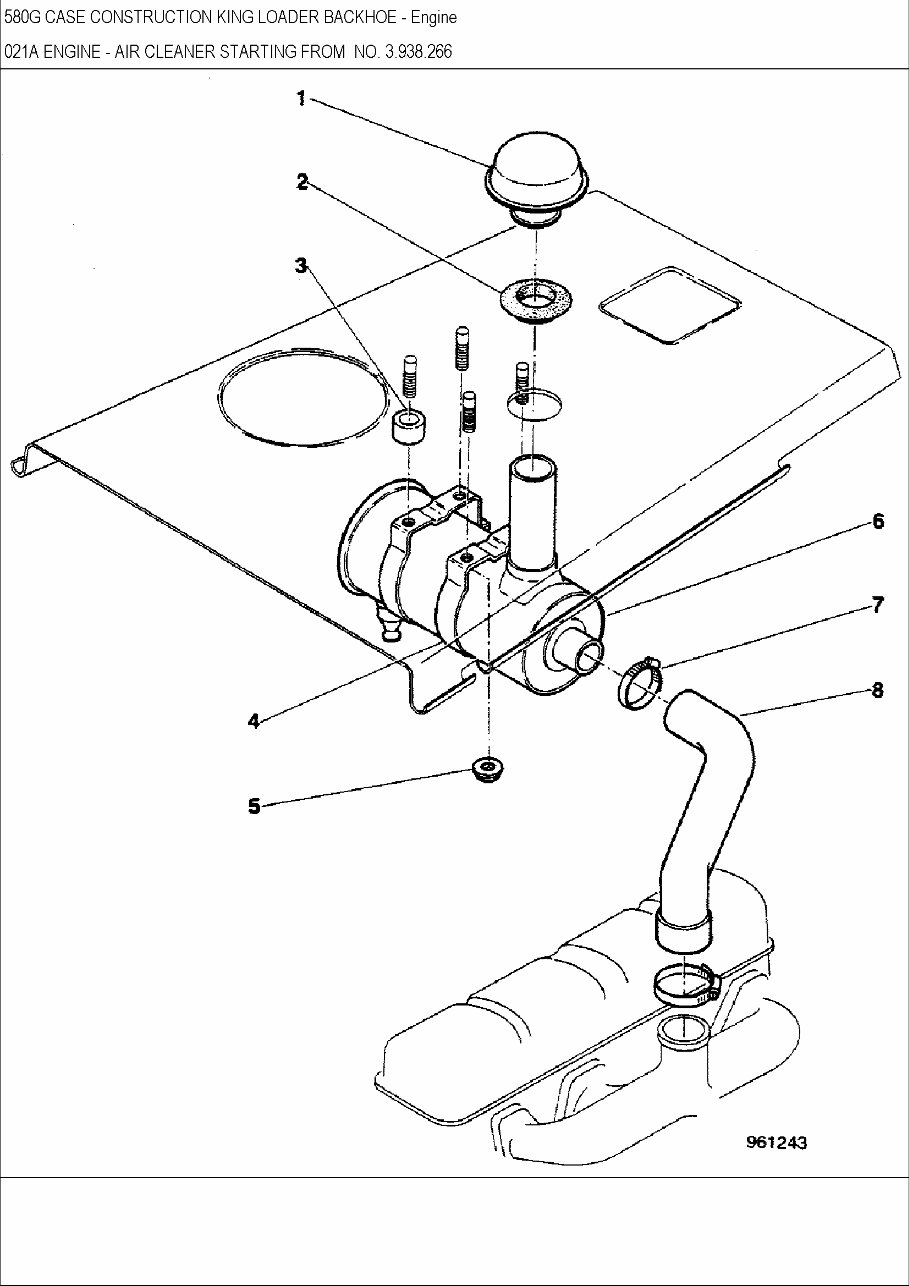 580G CASE CONSTRUCTION KING LOADER BACKHOE - Engine

021A ENGINE - AIR CLEANER STARTING FROM NO. 3.938.266

1

2

3

6

7

8

4

5

961243