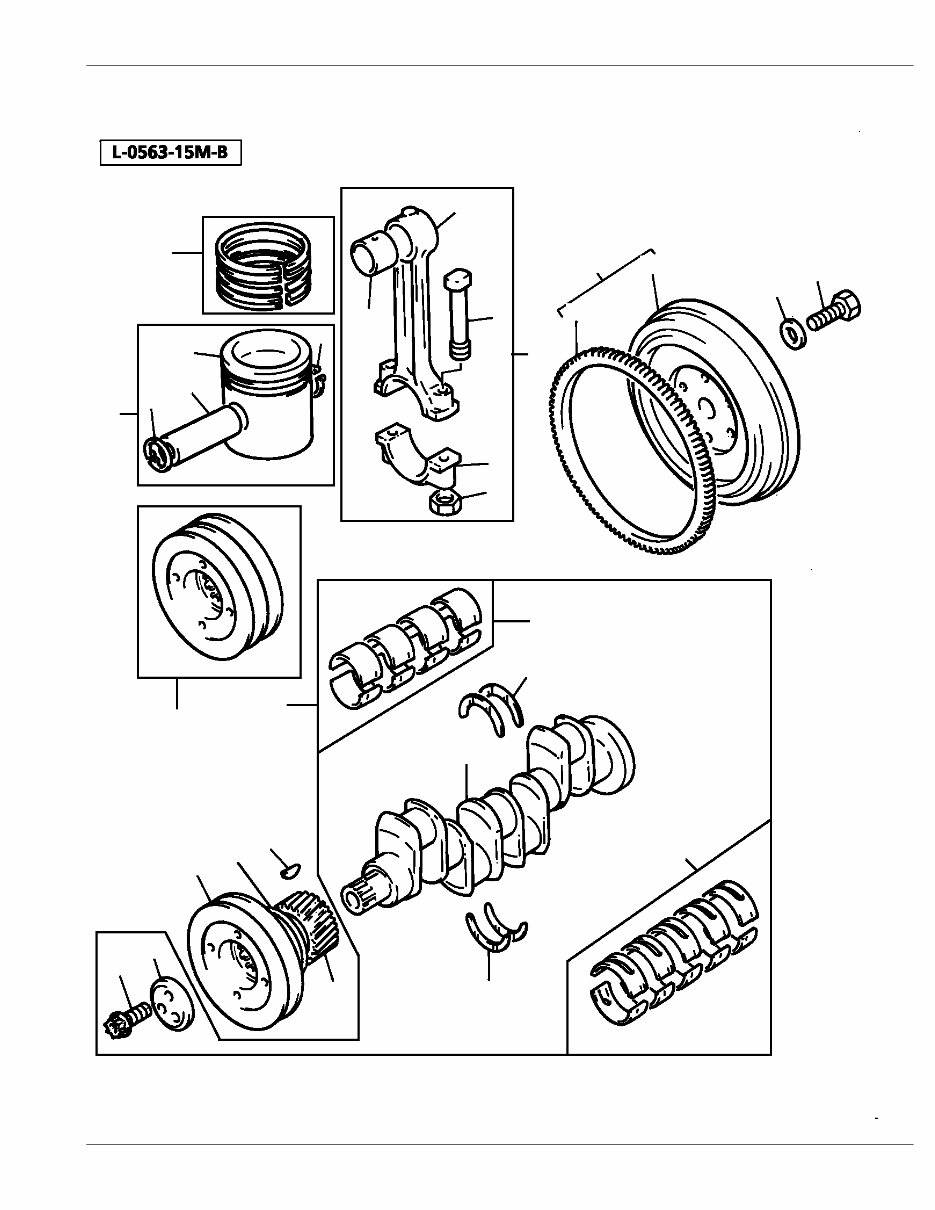 L-0563-15M-B