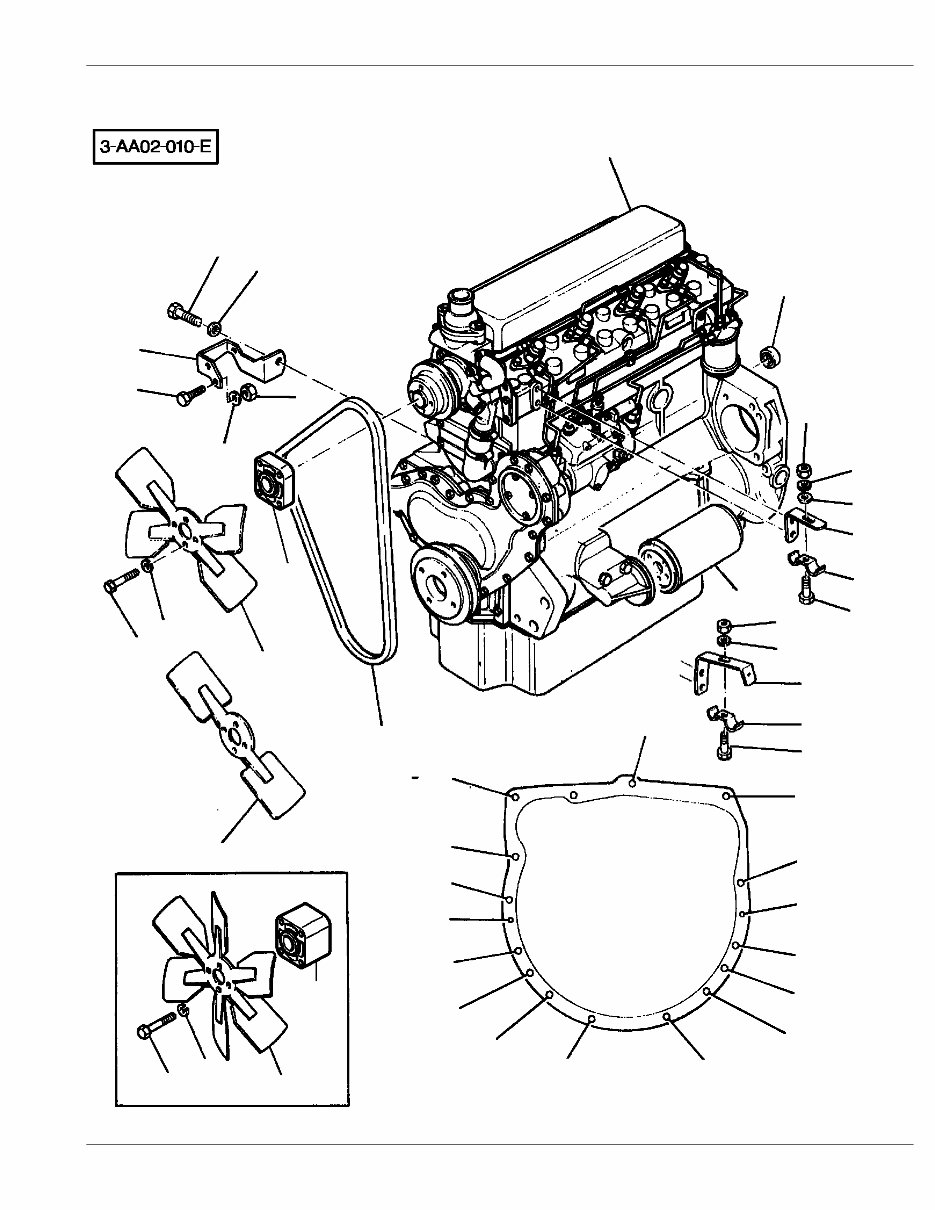 3-AA02-010-E