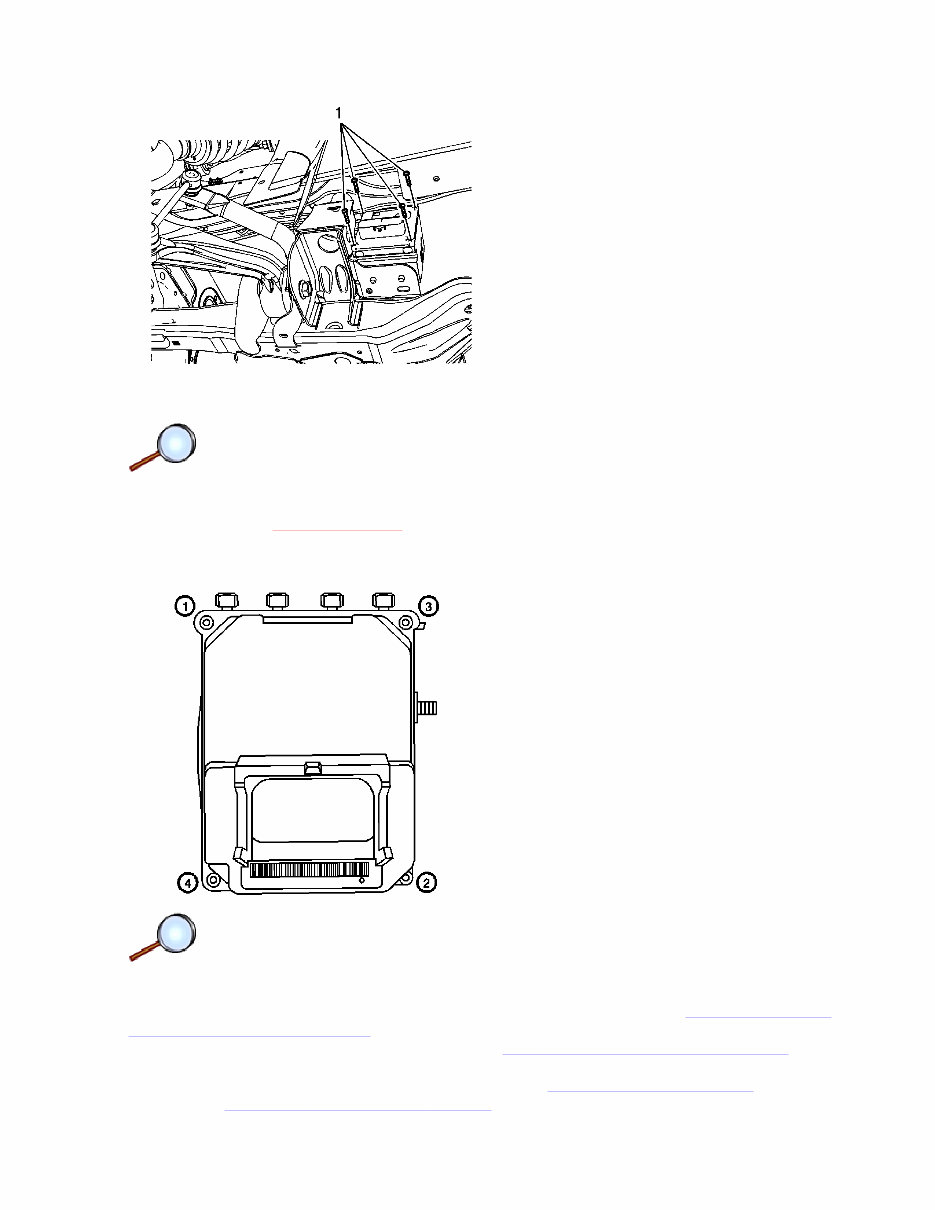 1

1

3

4

2