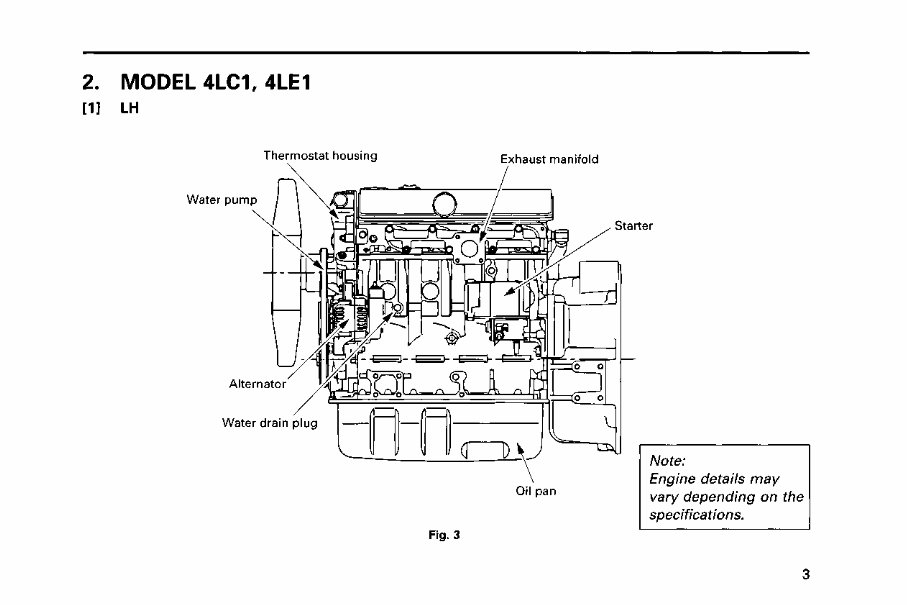 2. MODEL 4LC1, 4LE1

[1] LH

Thermostat housing

Exhaust manifold

Water pump

Starter

Alternator

Water drain plug

Oil pan

Note:
Engine details may vary depending on the specifications.

Fig. 3

3