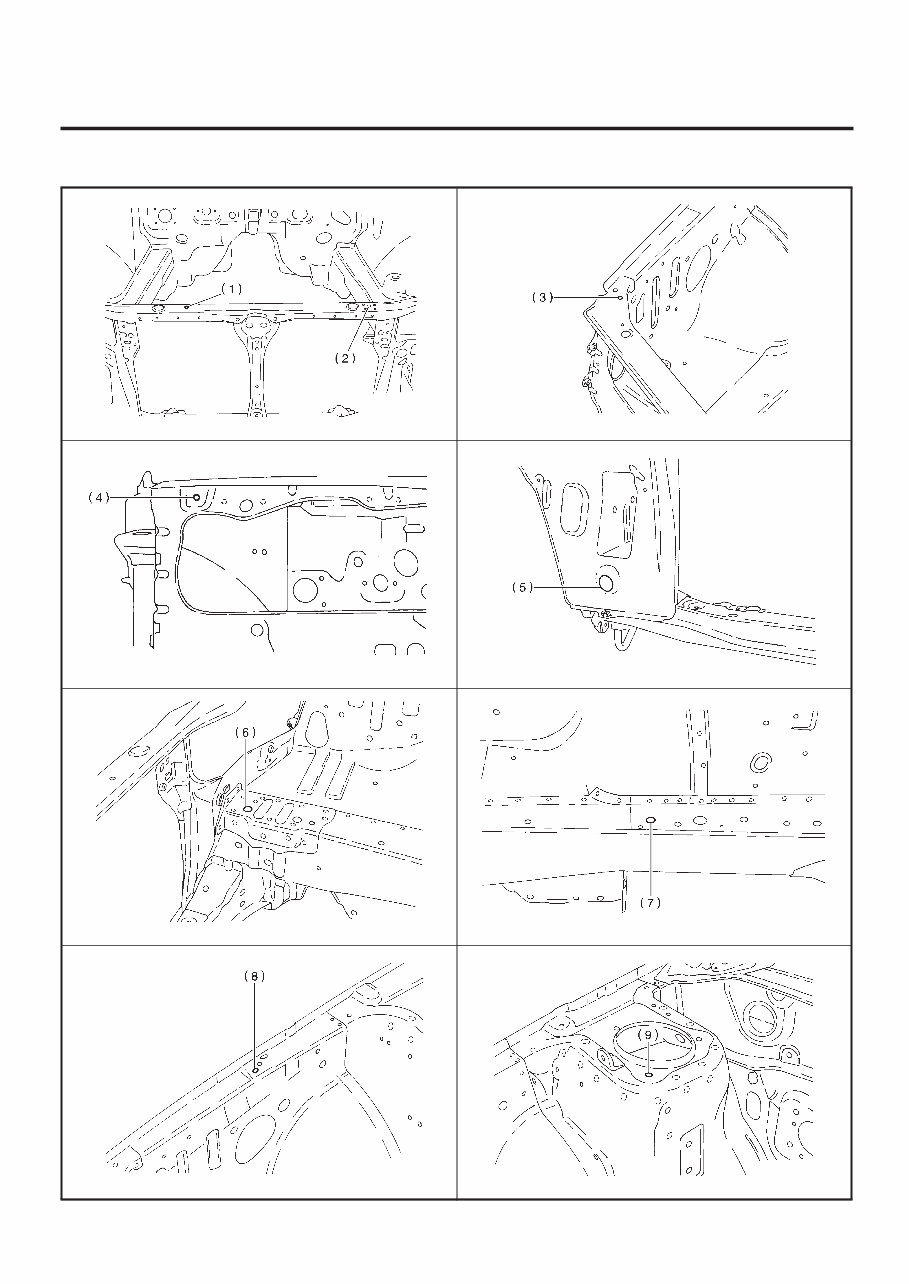 (1)
(2)

(3)

(4)

(5)

(6)

(7)

(8)

(9)