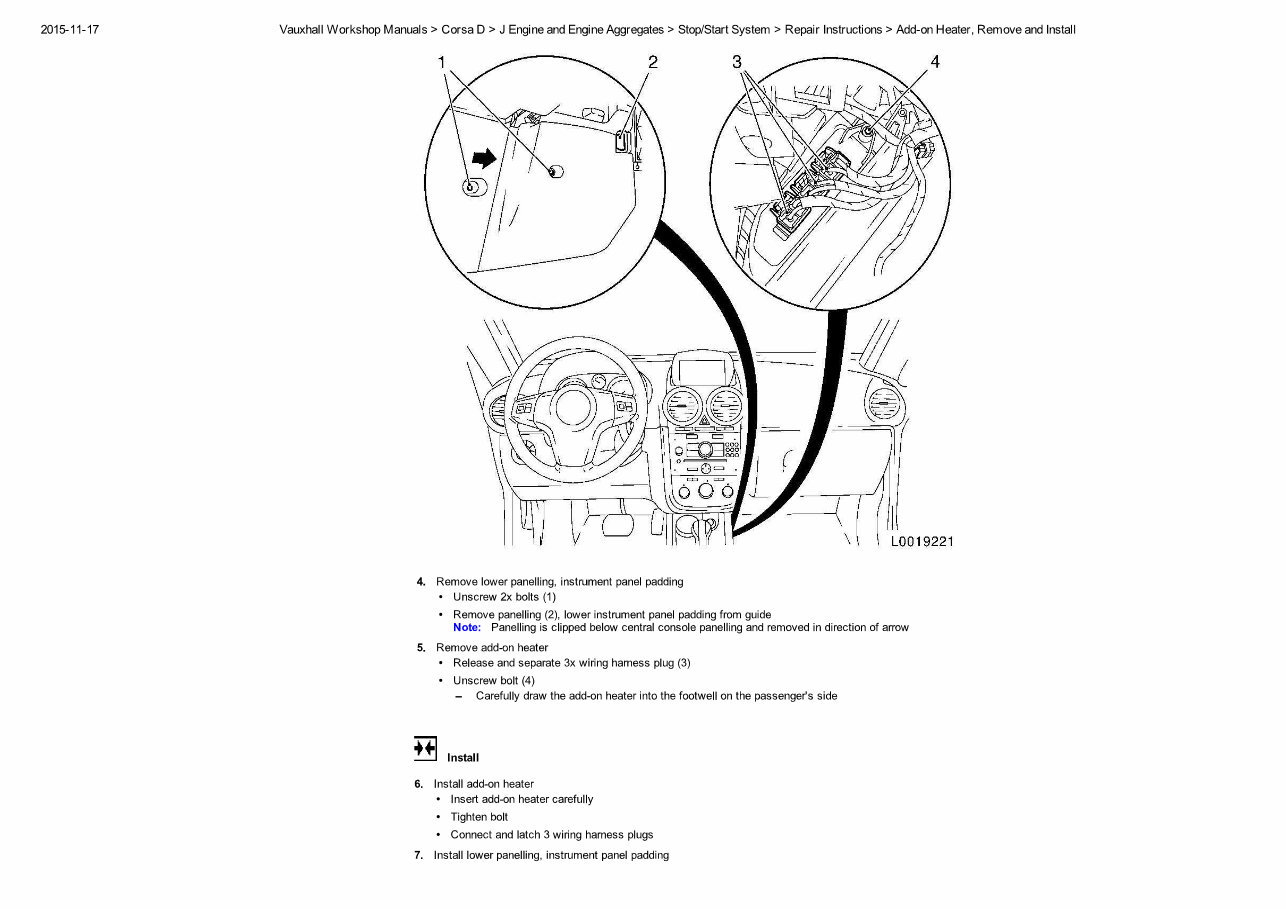 2015-11-17

Vauxhall Workshop Manuals > Corsa D > J Engine and Engine Aggregates > Stop/Start System > Repair Instructions > Add-on Heater, Remove and Install

1 2 3 4

L0019221

4. Remove lower panelling, instrument panel padding
• Unscrew 2x bolts (1)
• Remove panelling (2), lower instrument panel padding from guide
Note: Panelling is clipped below central console panelling and removed in direction of arrow

5. Remove add-on heater
• Release and separate 3x wiring harness plug (3)
• Unscrew bolt (4)
– Carefully draw the add-on heater into the footwell on the passenger's side

Install

6. Install add-on heater
• Insert add-on heater carefully
• Tighten bolt
• Connect and latch 3 wiring harness plugs

7. Install lower panelling, instrument panel padding