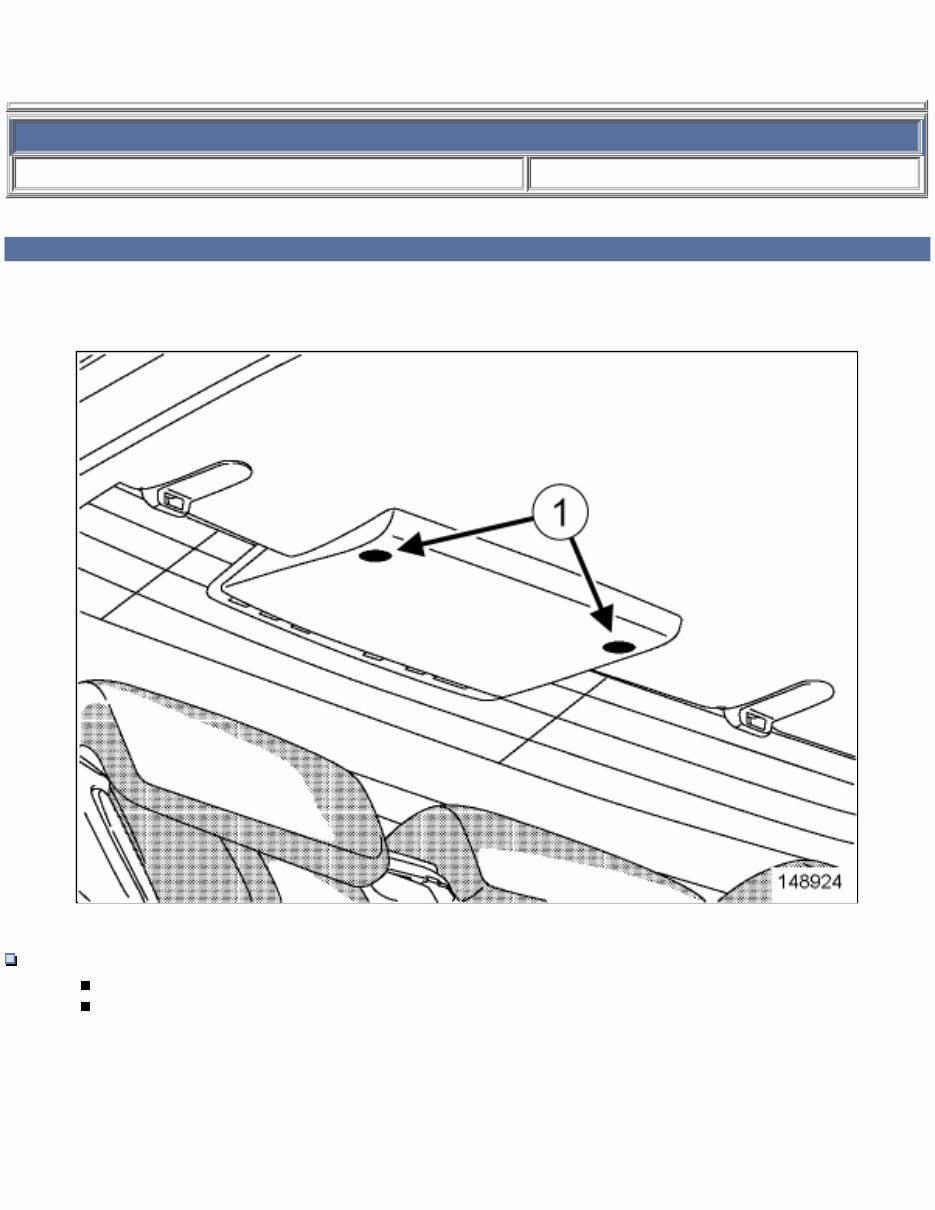 1

148924