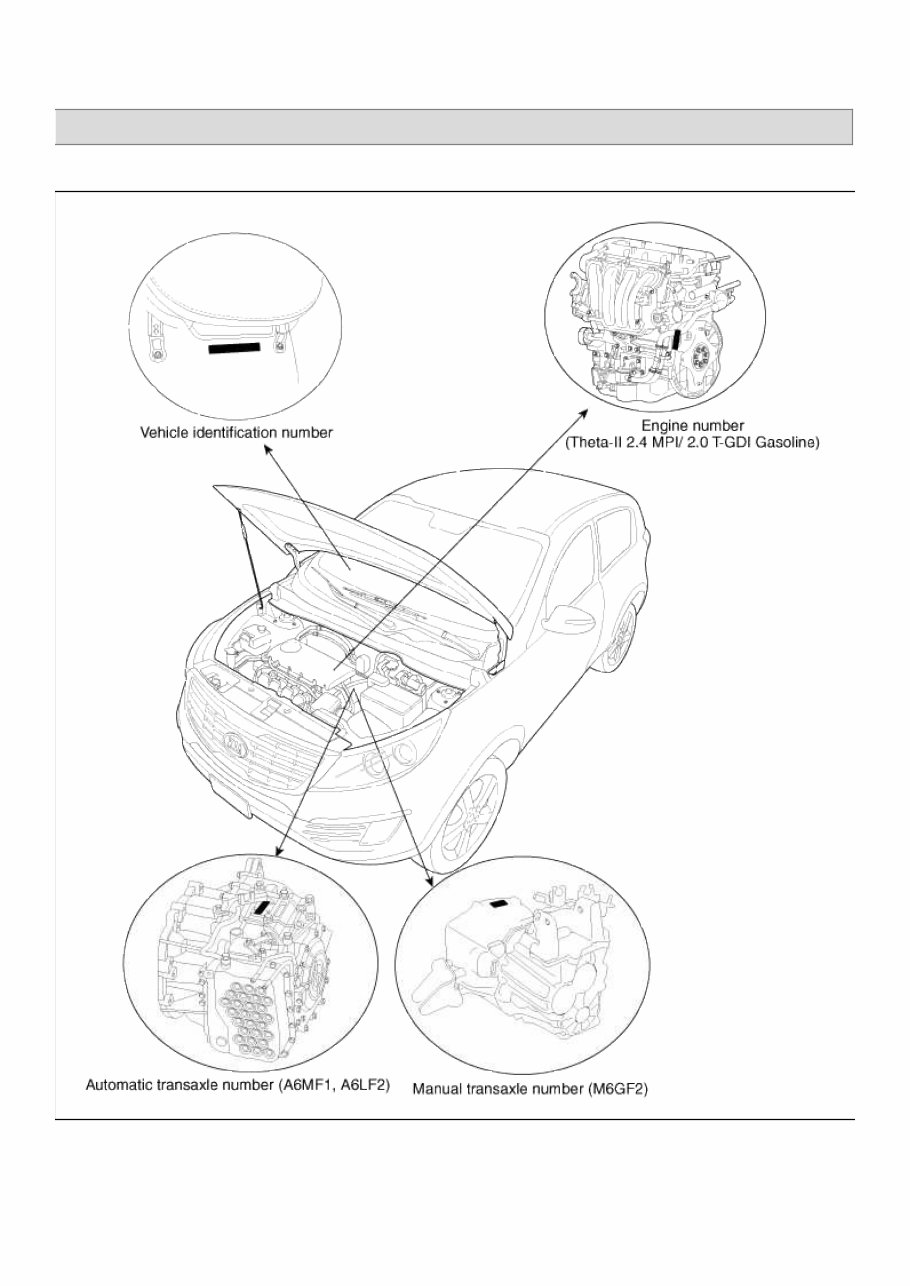 Vehicle identification number

Engine number
(Theta-II 2.4 MPI/ 2.0 T-GDI Gasoline)

Automatic transaxle number (A6MF1, A6LF2)

Manual transaxle number (M6GF2)