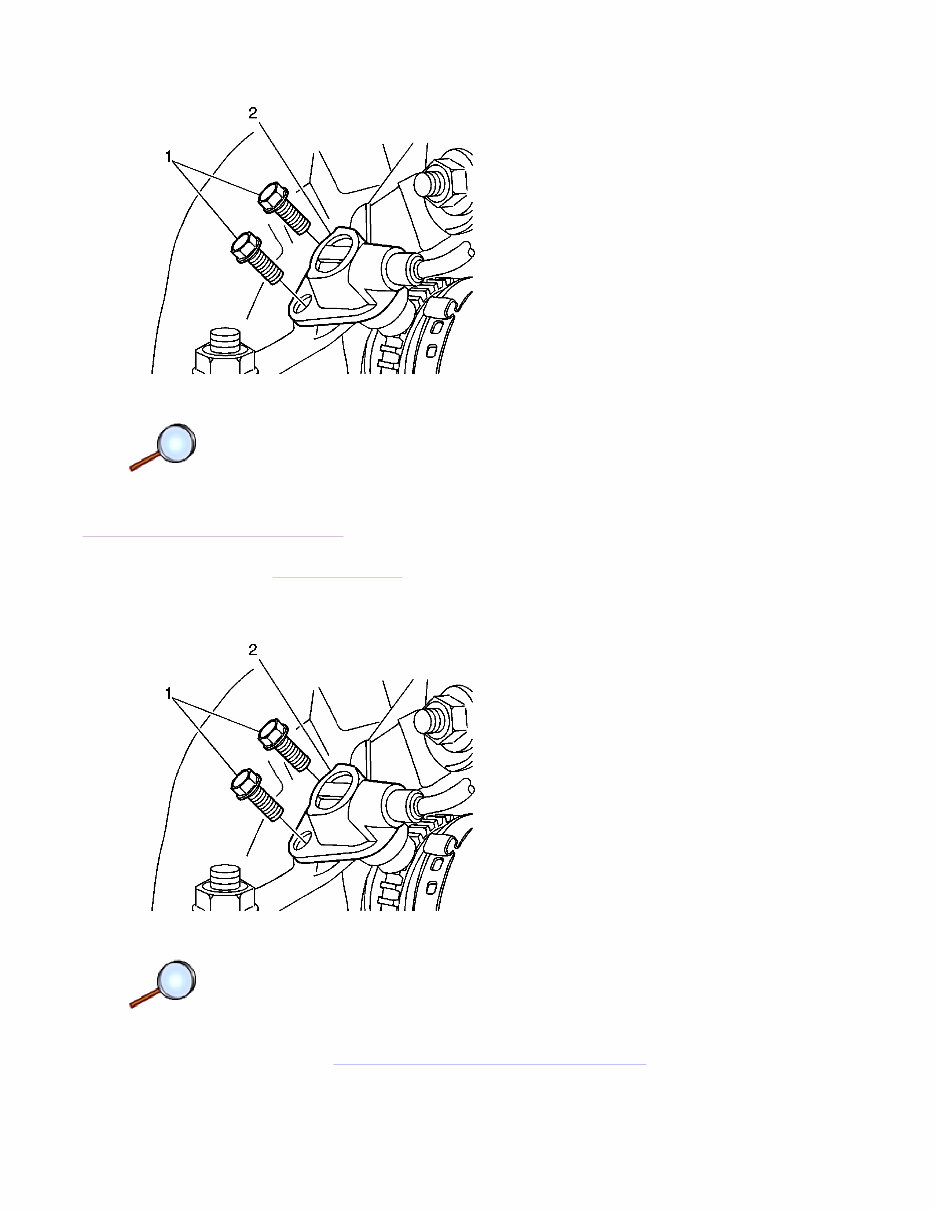 2
1

2
1