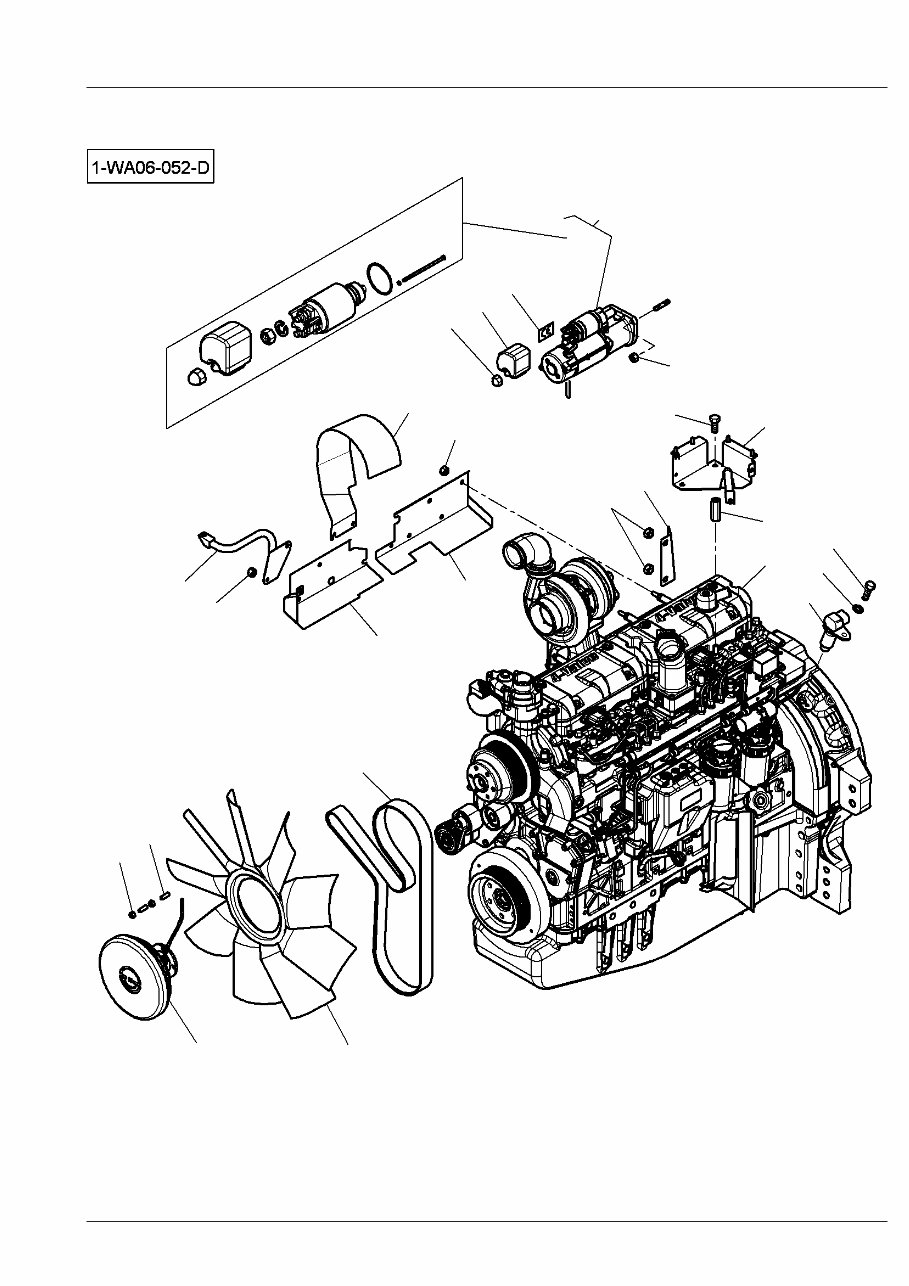 1-WA06-052-D