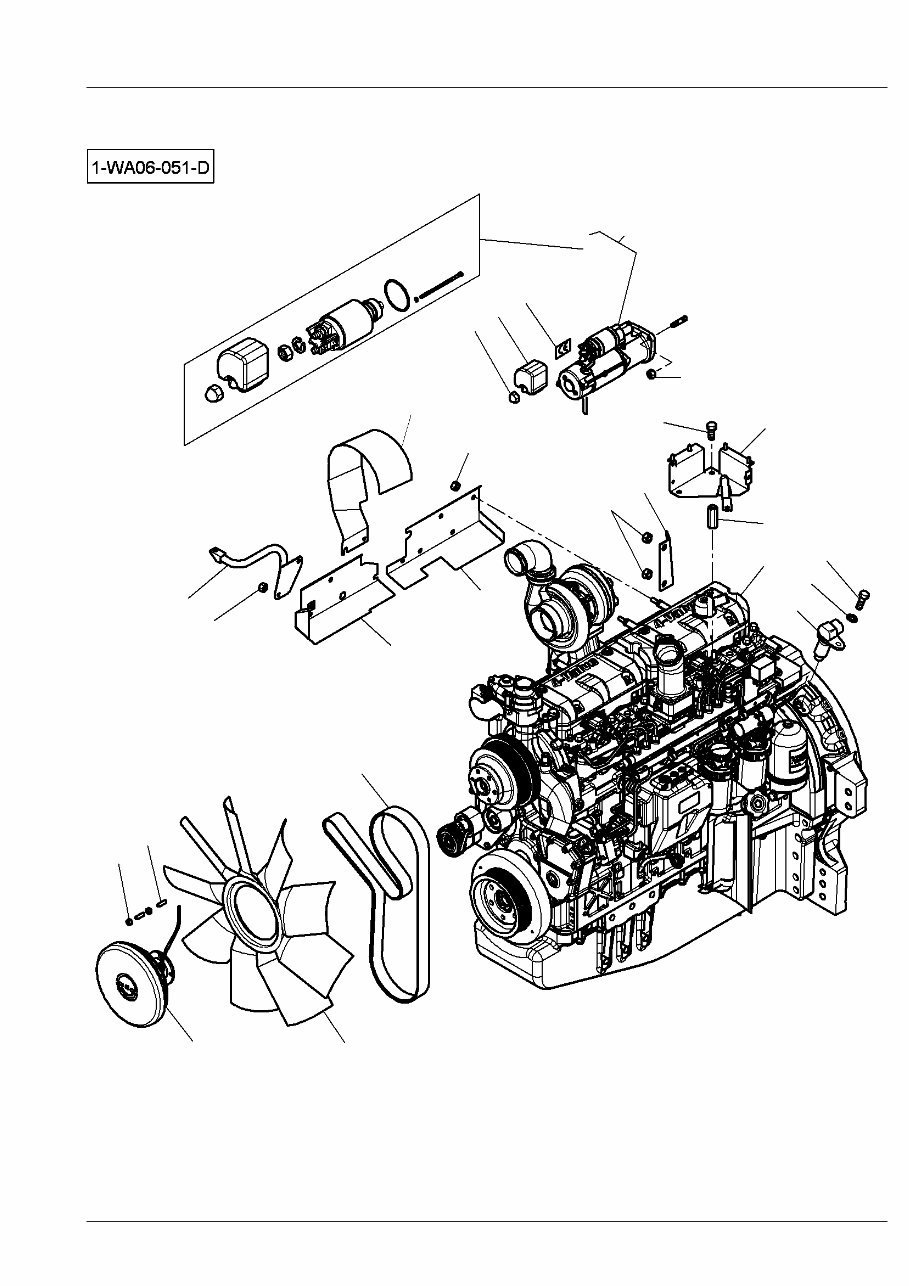 1-WA06-051-D