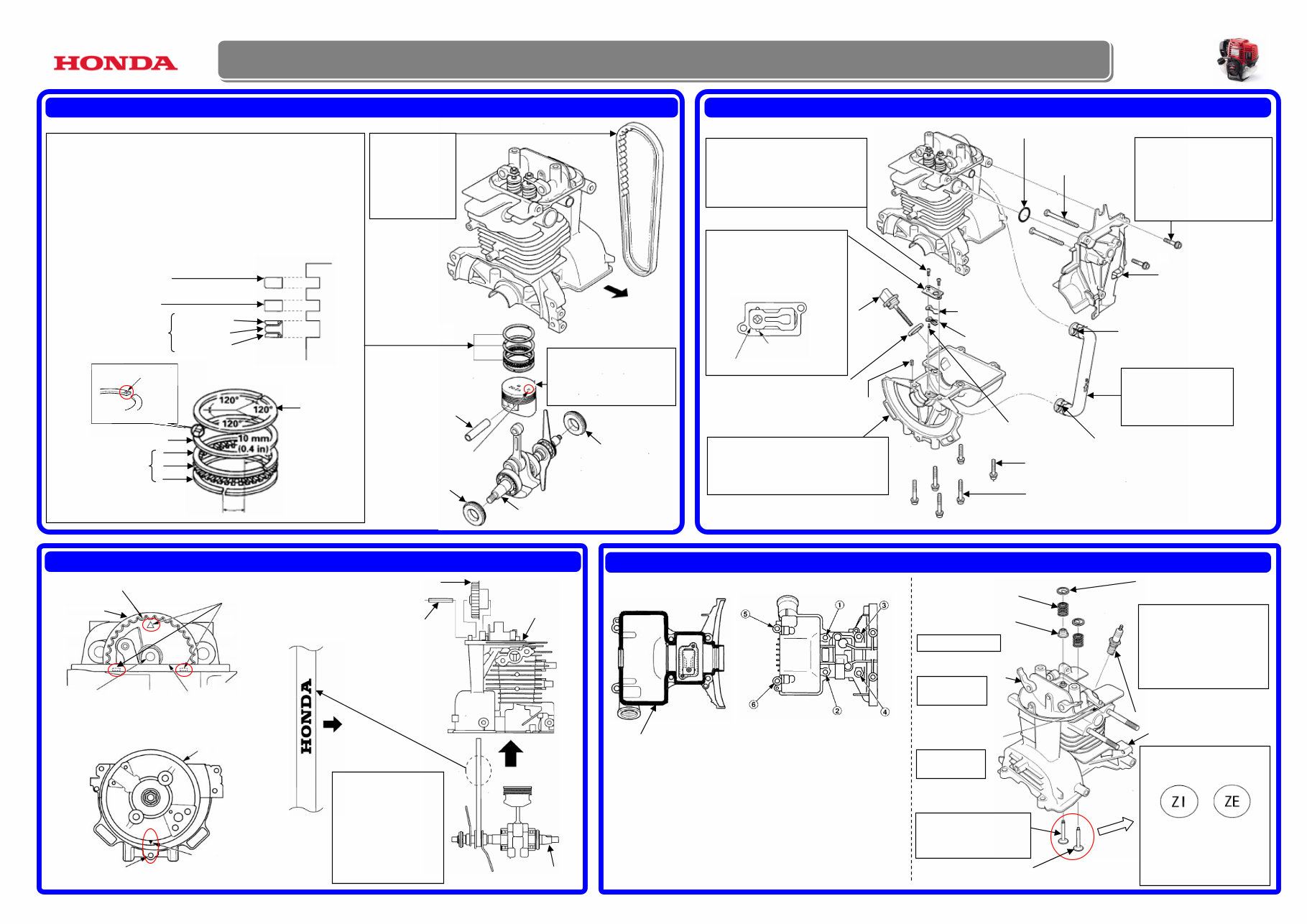 HONDA

120°
120°
120°
10 mm
(0.4 in)

HONDA

① ② ③ ④ ⑤ ⑥

ZI ZE