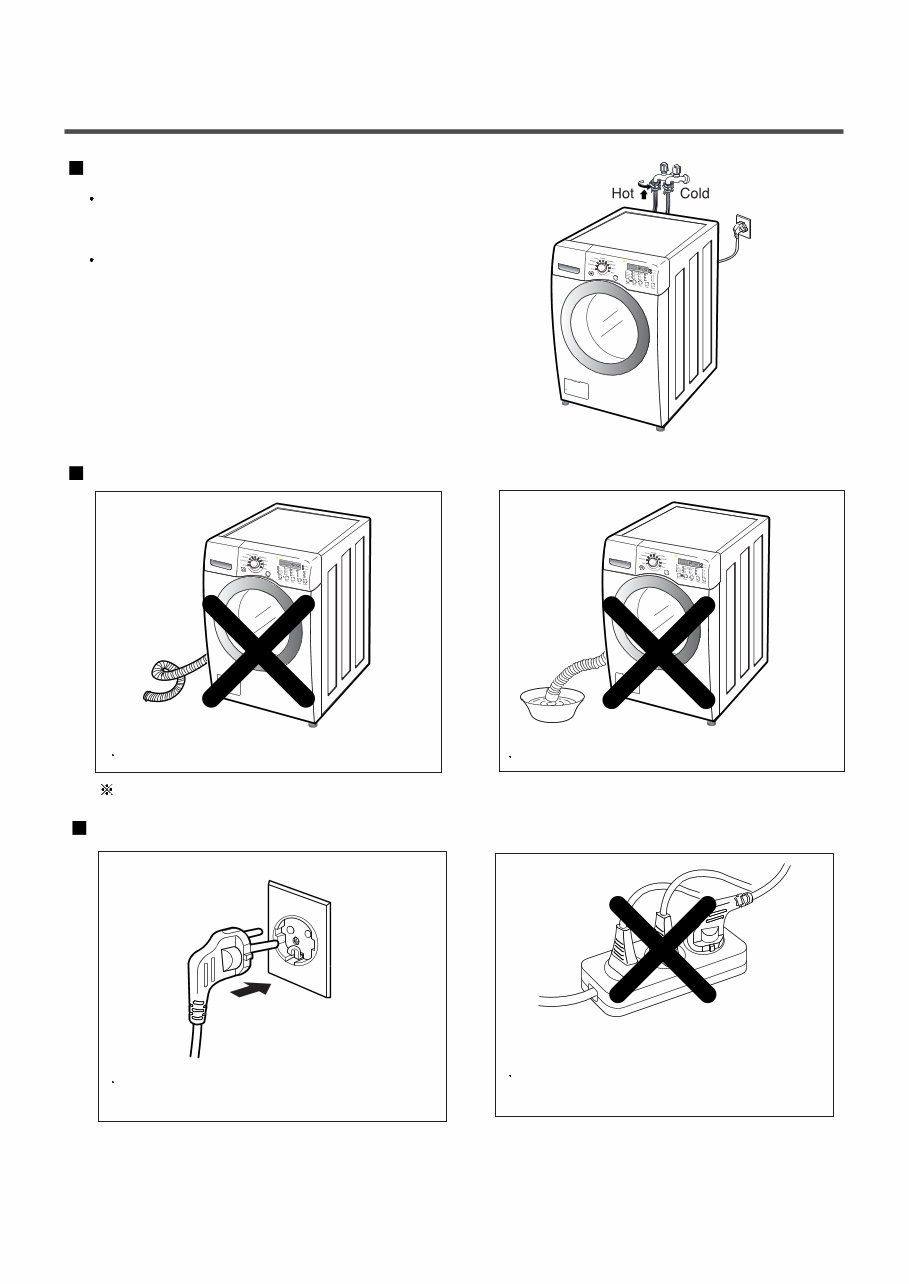 Hot

Cold