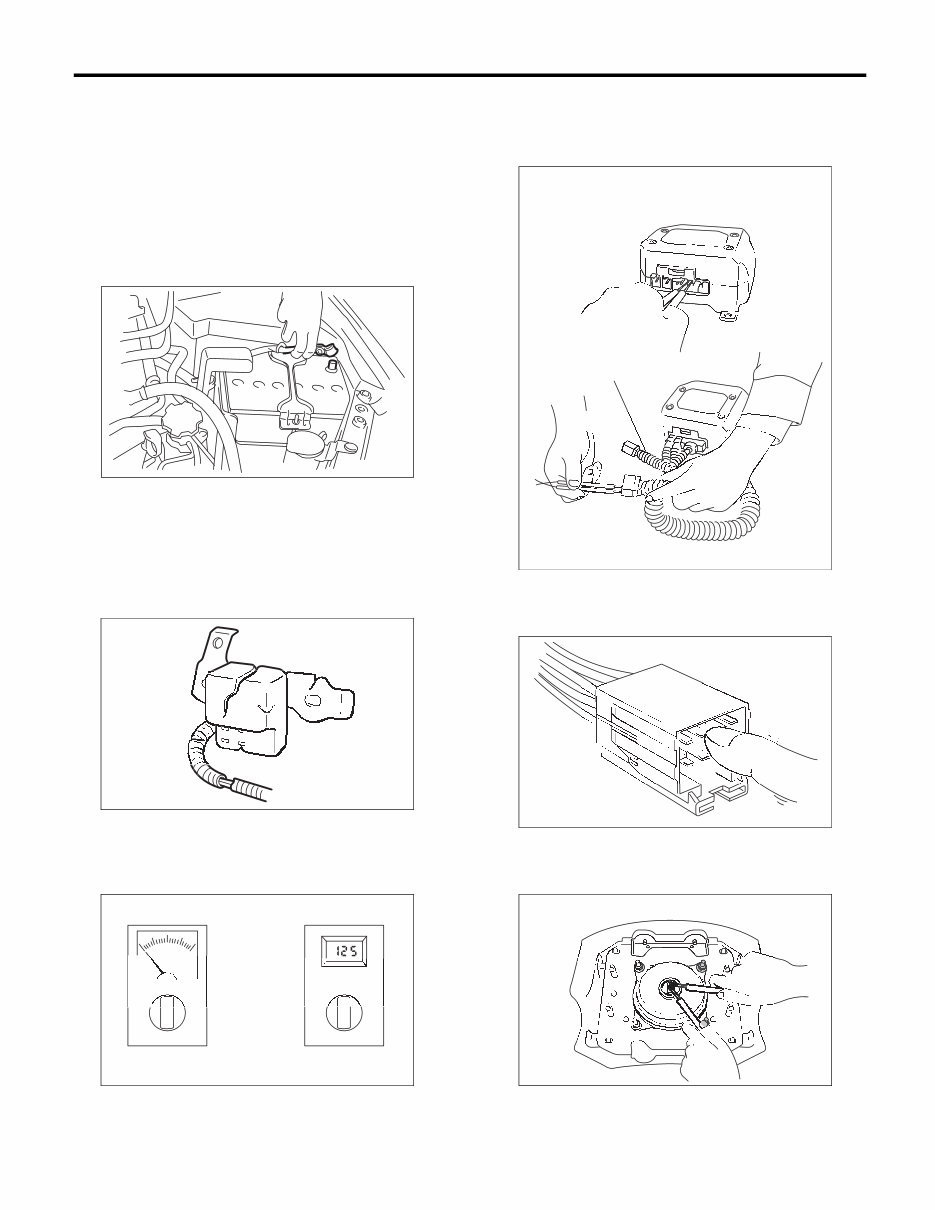 125