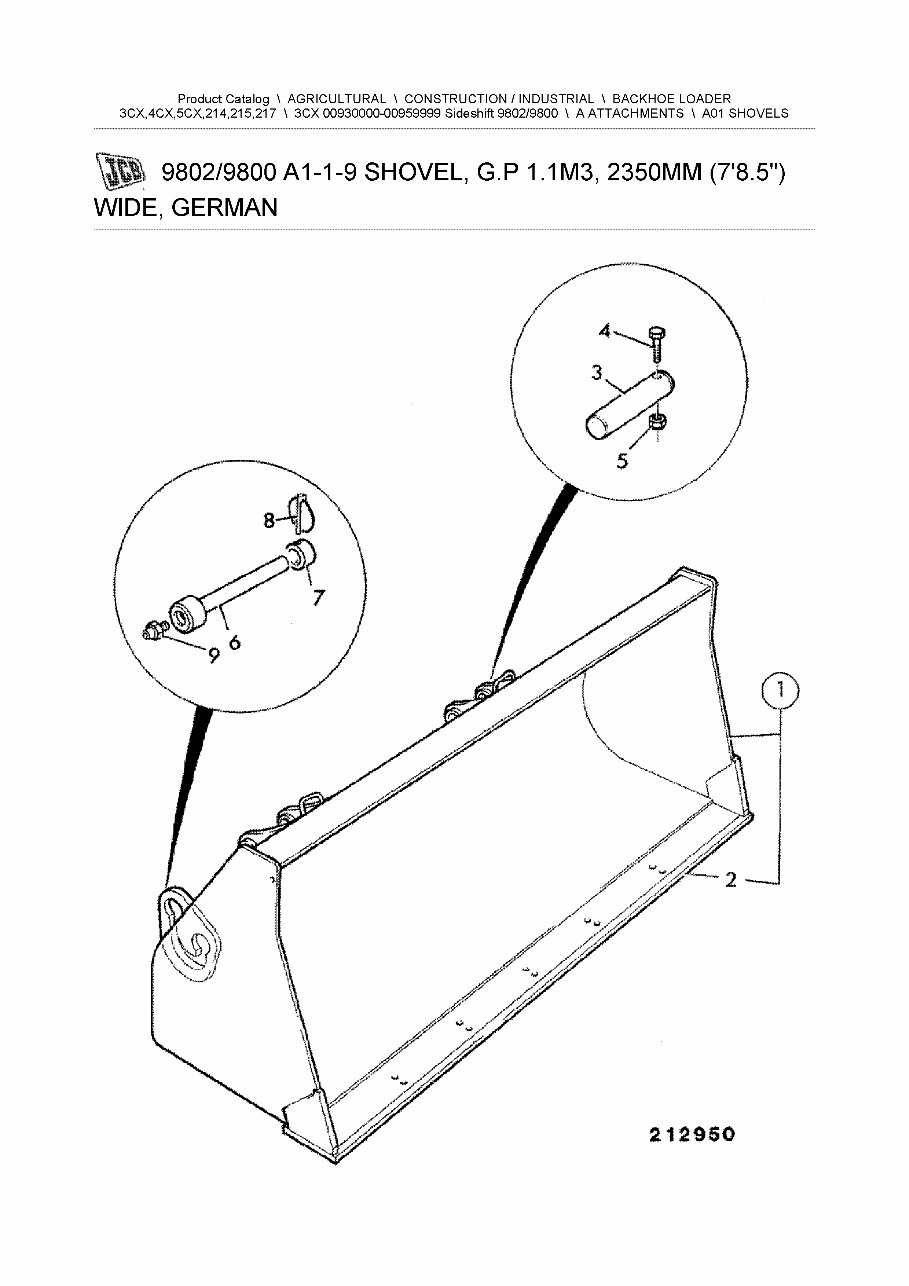 Product Catalog \ AGRICULTURAL \ CONSTRUCTION / INDUSTRIAL \ BACKHOE LOADER
3CX,4CX,5CX,214,215,217 \ 3CX 00930000-00959999 Sideshift 9802/9800 \ A ATTACHMENTS \ A01 SHOVELS

JCB 9802/9800 A1-1-9 SHOVEL, G.P 1.1M3, 2350MM (7'8.5") WIDE, GERMAN

4
3
5
8
7
6
9
1
2

212950