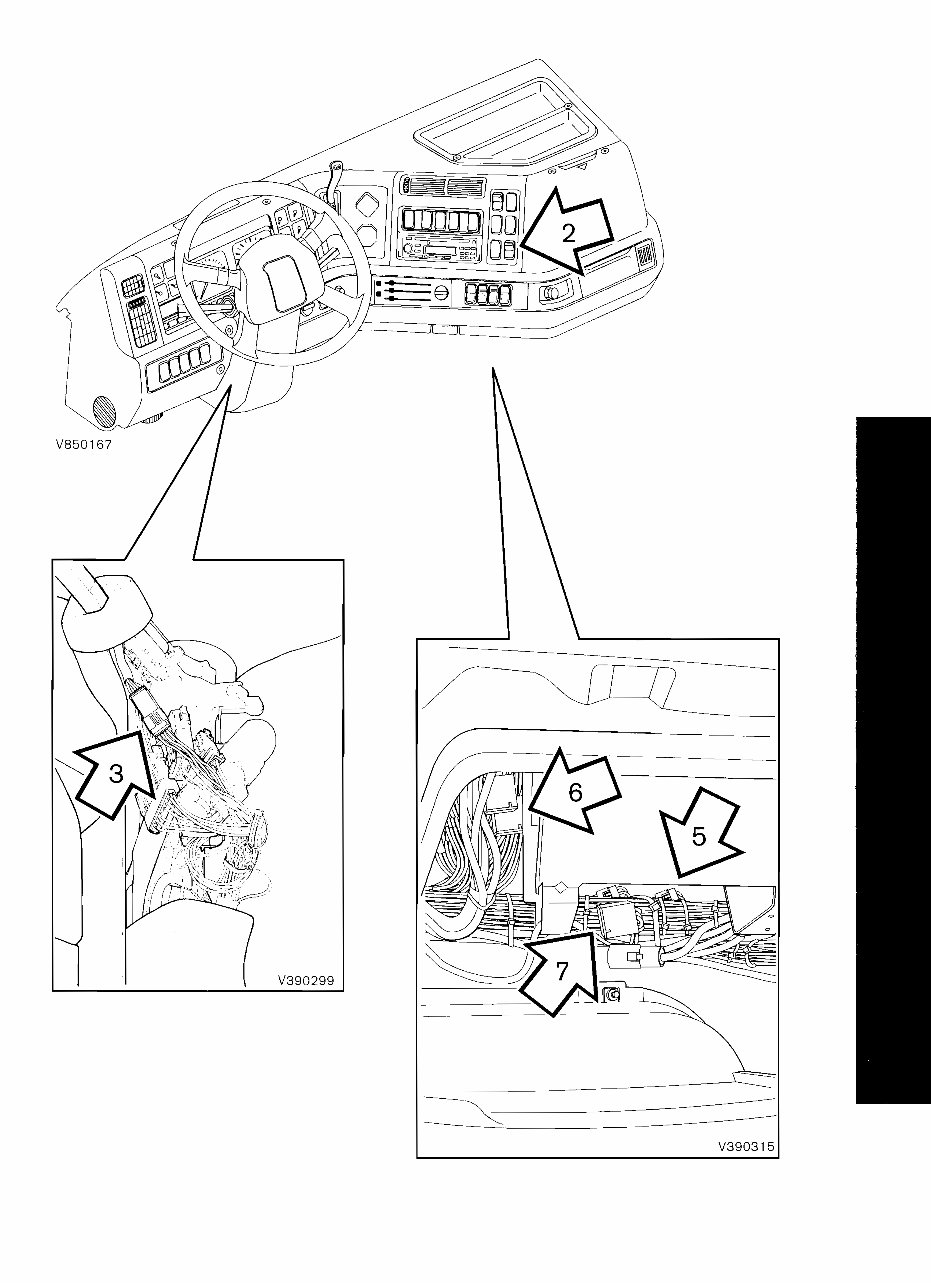 2

V850167

3

V390299

6

5

7

V390315