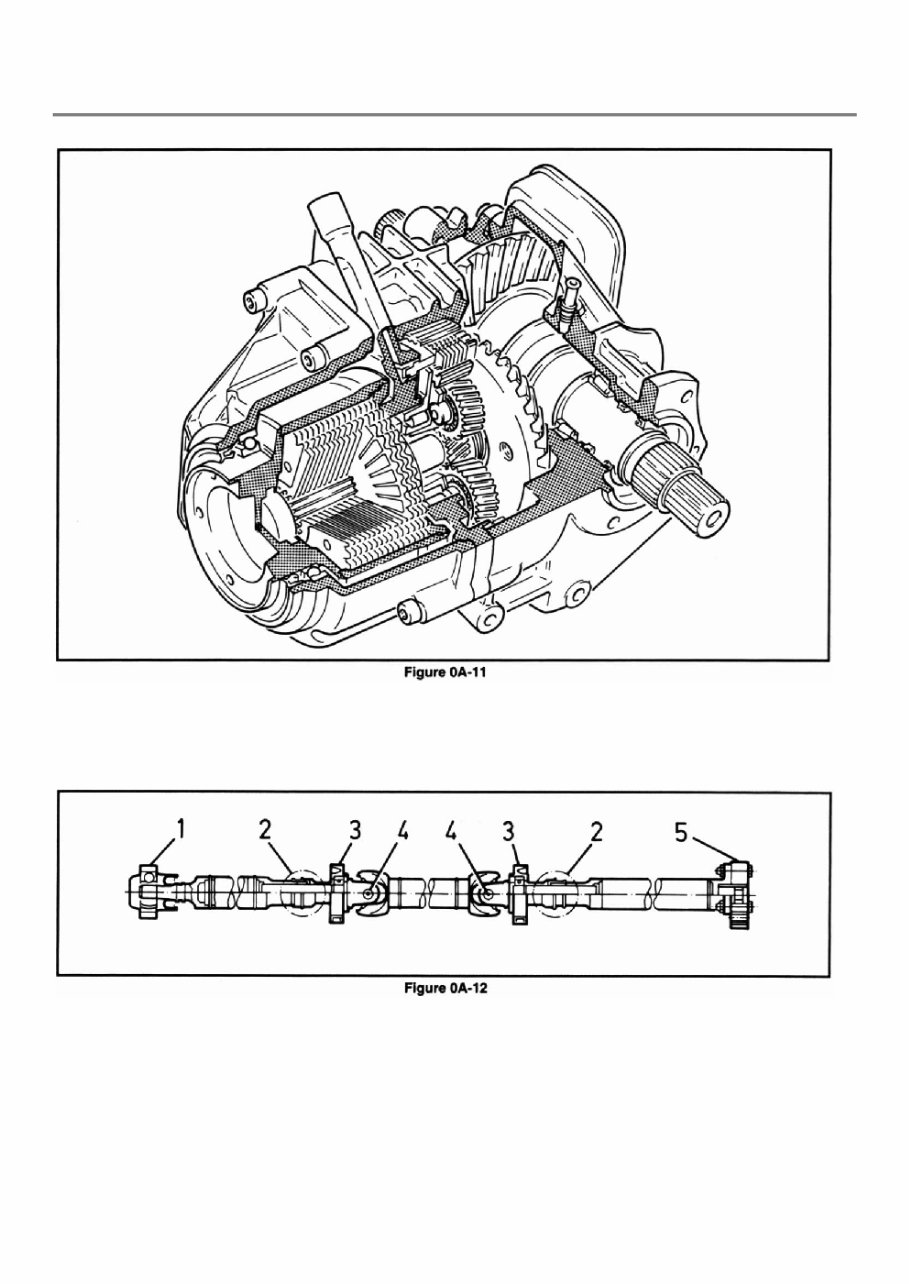 Figure 0A-11

1
2
3
4
4
3
2
5

Figure 0A-12