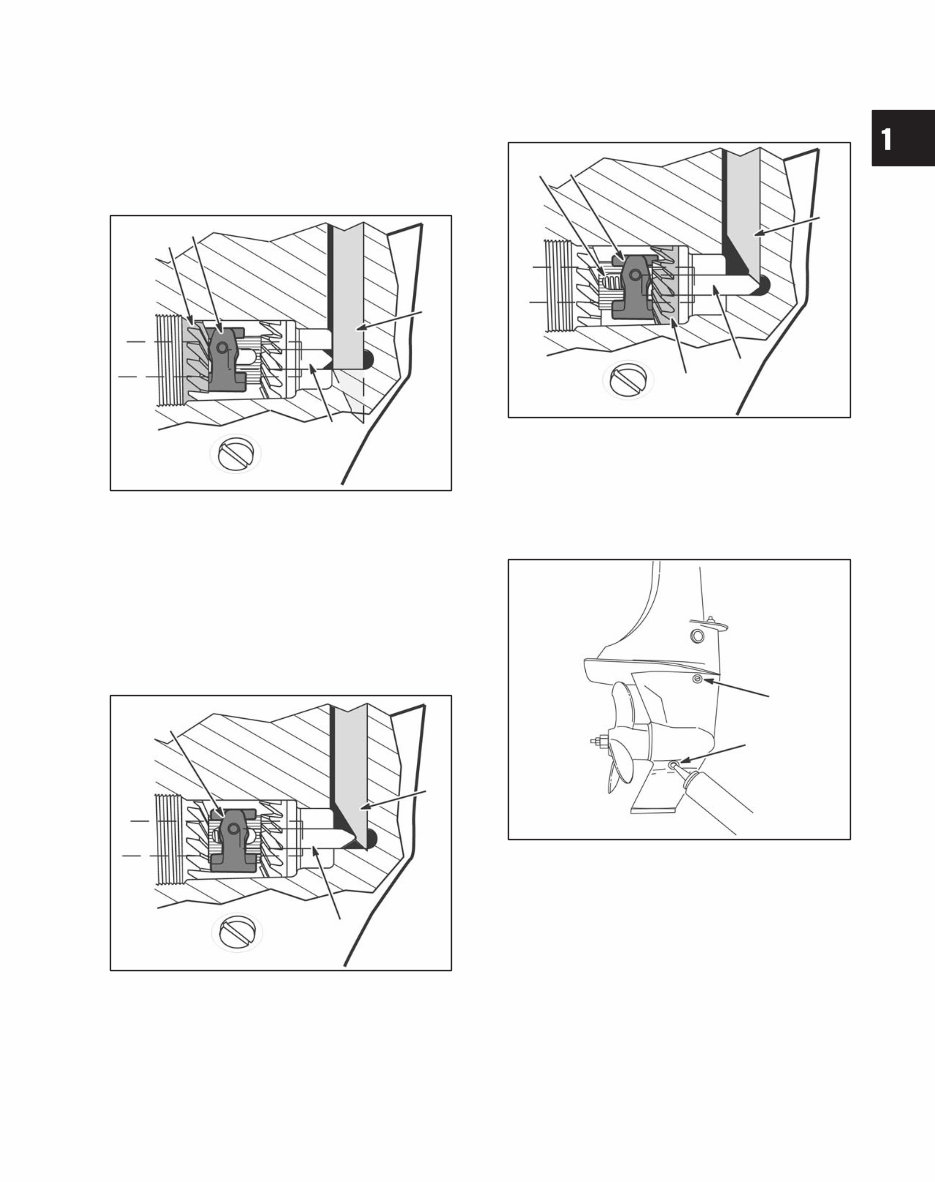 1