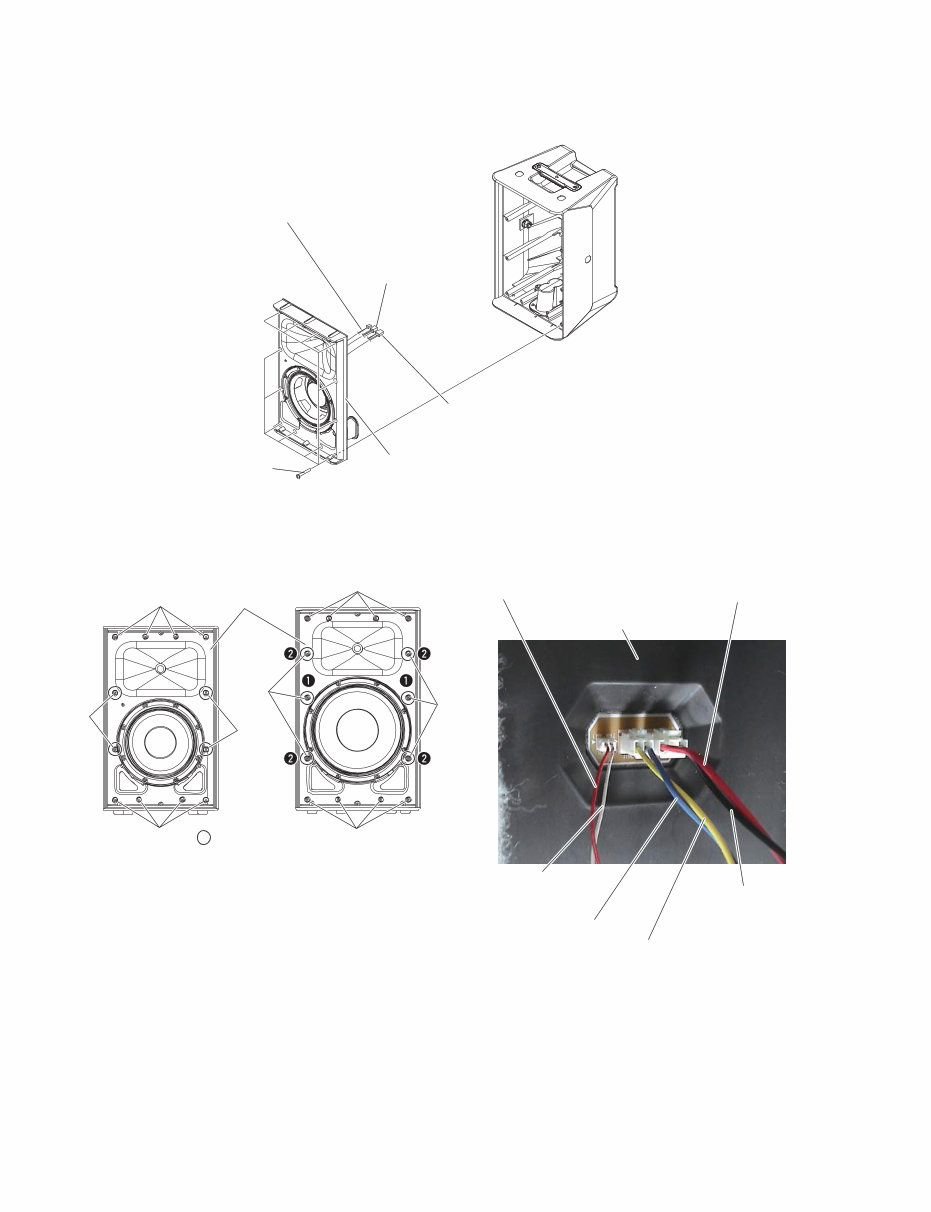 ❷ ❷ ❶ ❶ ❷ ❷