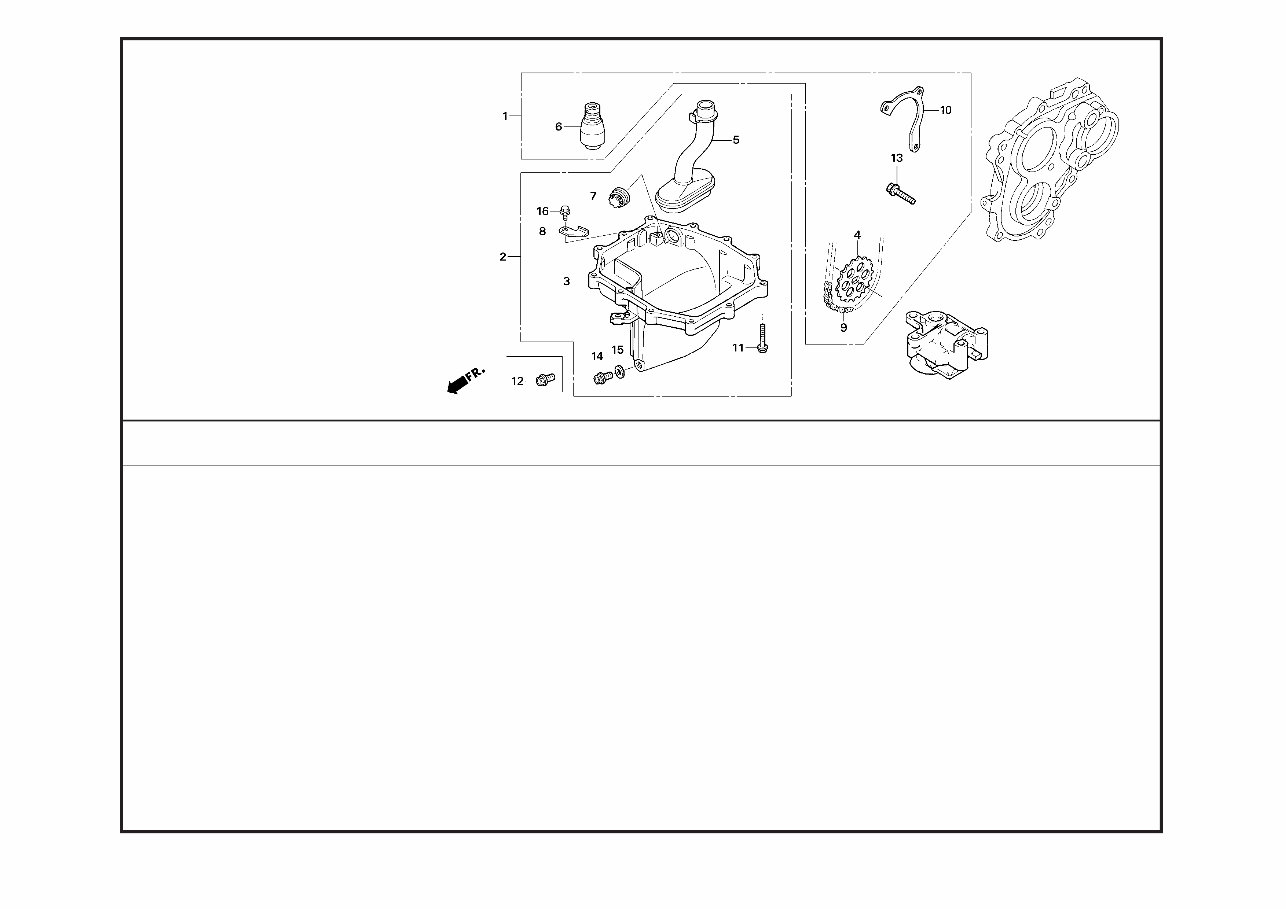 1
6
5
10
13
7
16
8
2
3
4
9
11
14
15
12
FR.