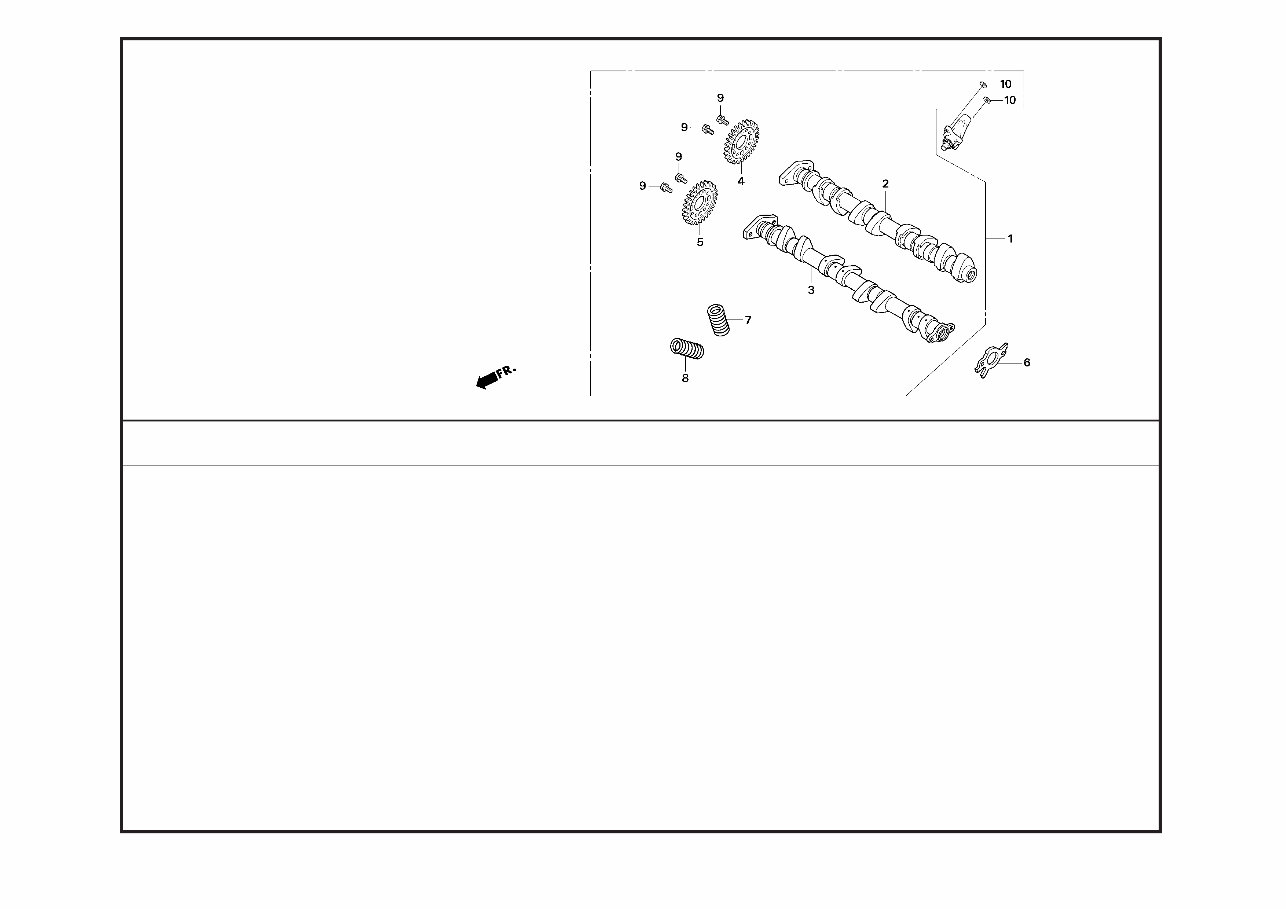 10
10
9
9
9
9
4
2
5
1
3
7
8
6
FR.