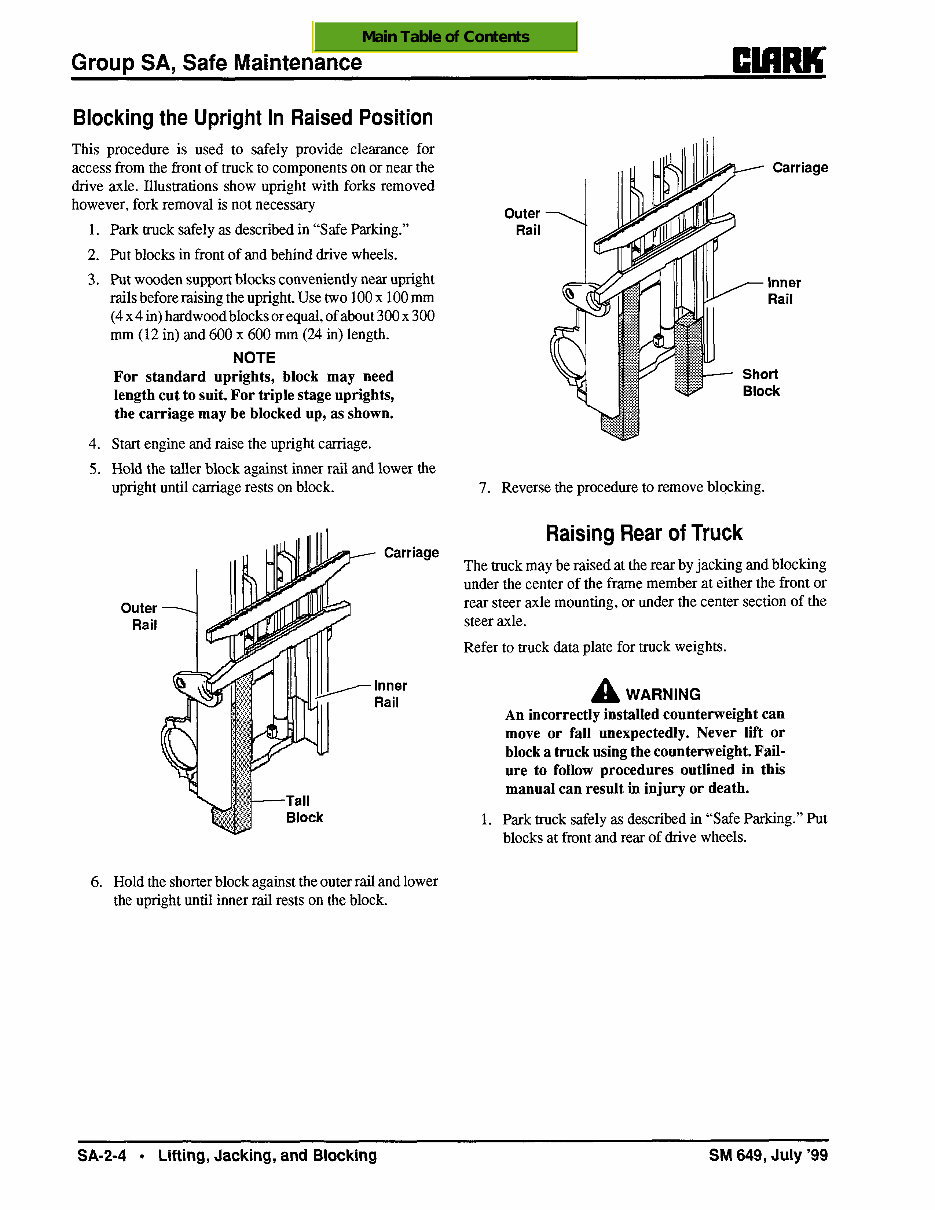 Main Table of Contents

Group SA, Safe Maintenance

CLARK

Blocking the Upright In Raised Position

This procedure is used to safely provide clearance for access from the front of truck to components on or near the drive axle. Illustrations show upright with forks removed however, fork removal is not necessary

1. Park truck safely as described in "Safe Parking."
2. Put blocks in front of and behind drive wheels.
3. Put wooden support blocks conveniently near upright rails before raising the upright. Use two 100 x 100 mm (4 x 4 in) hardwood blocks or equal, of about 300 x 300 mm (12 in) and 600 x 600 mm (24 in) length.

NOTE
For standard uprights, block may need length cut to suit. For triple stage uprights, the carriage may be blocked up, as shown.

4. Start engine and raise the upright carriage.
5. Hold the taller block against inner rail and lower the upright until carriage rests on block.

Carriage
Outer Rail
Inner Rail
Tall Block

6. Hold the shorter block against the outer rail and lower the upright until inner rail rests on the block.

Carriage
Outer Rail
Inner Rail
Short Block

7. Reverse the procedure to remove blocking.

Raising Rear of Truck

The truck may be raised at the rear by jacking and blocking under the center of the frame member at either the front or rear steer axle mounting, or under the center section of the steer axle.

Refer to truck data plate for truck weights.

WARNING
An incorrectly installed counterweight can move or fall unexpectedly. Never lift or block a truck using the counterweight. Failure to follow procedures outlined in this manual can result in injury or death.

1. Park truck safely as described in "Safe Parking." Put blocks at front and rear of drive wheels.

SA-2-4 • Lifting, Jacking, and Blocking

SM 649, July '99