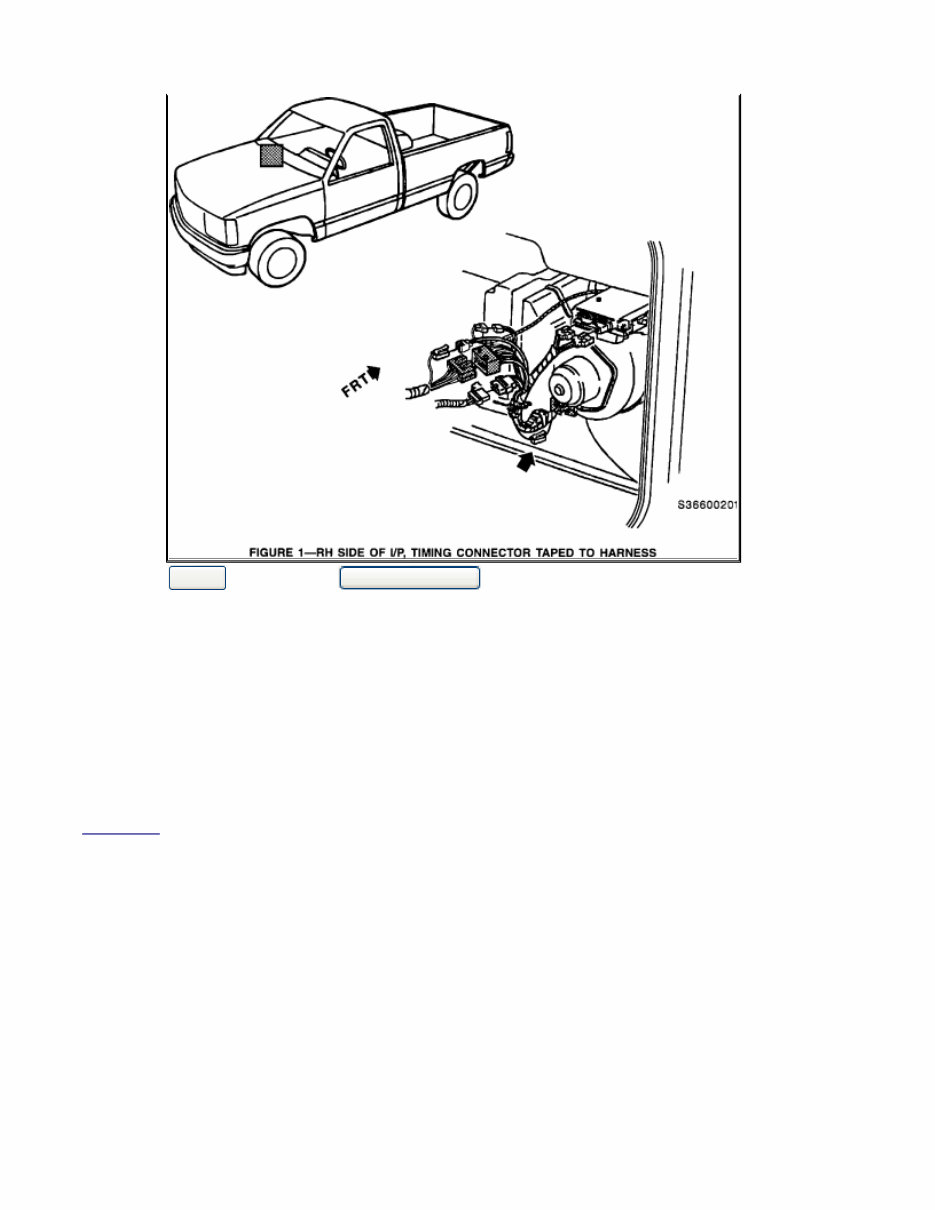 FRT

S36600201

FIGURE 1—RH SIDE OF I/P, TIMING CONNECTOR TAPED TO HARNESS