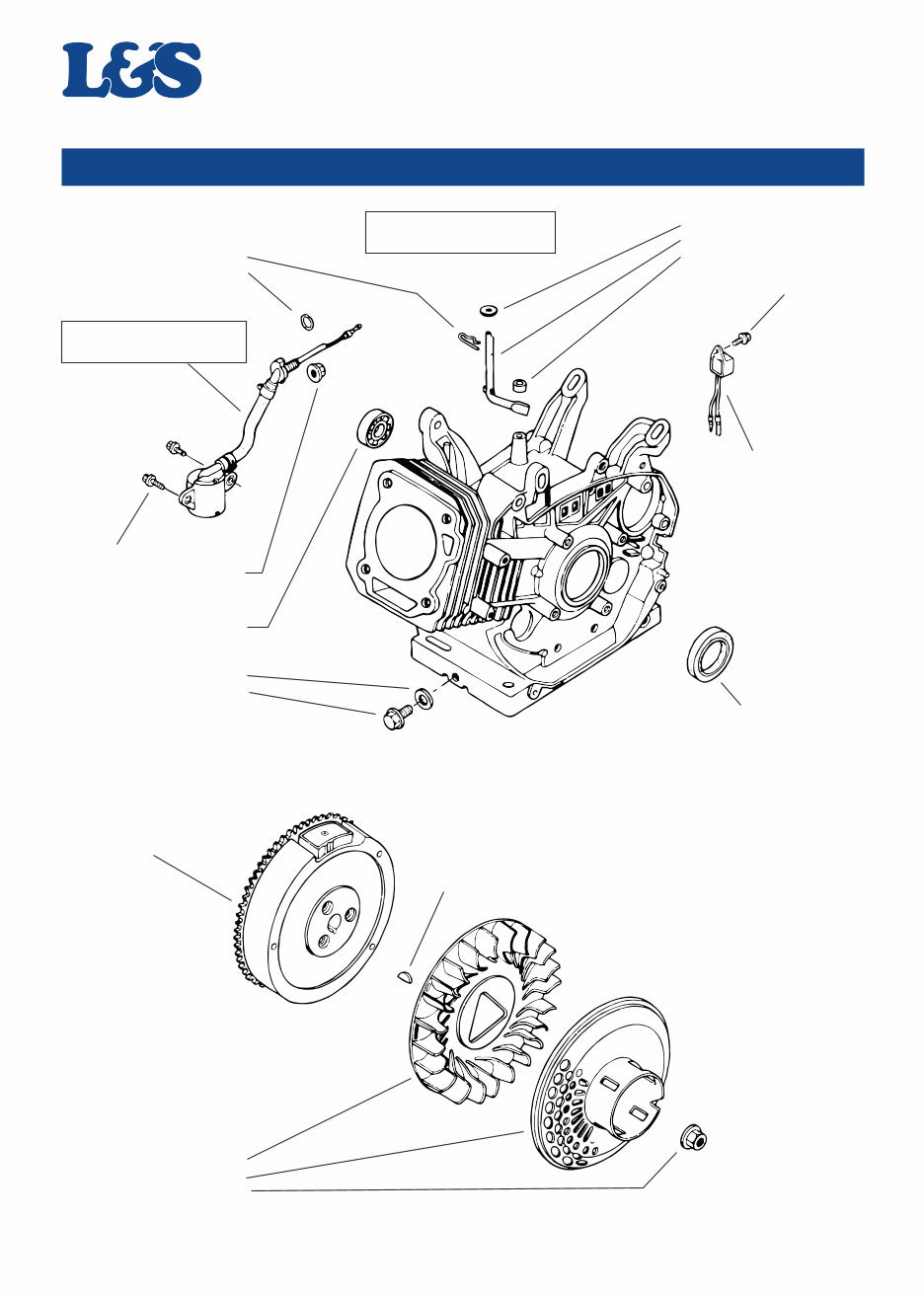 L&S