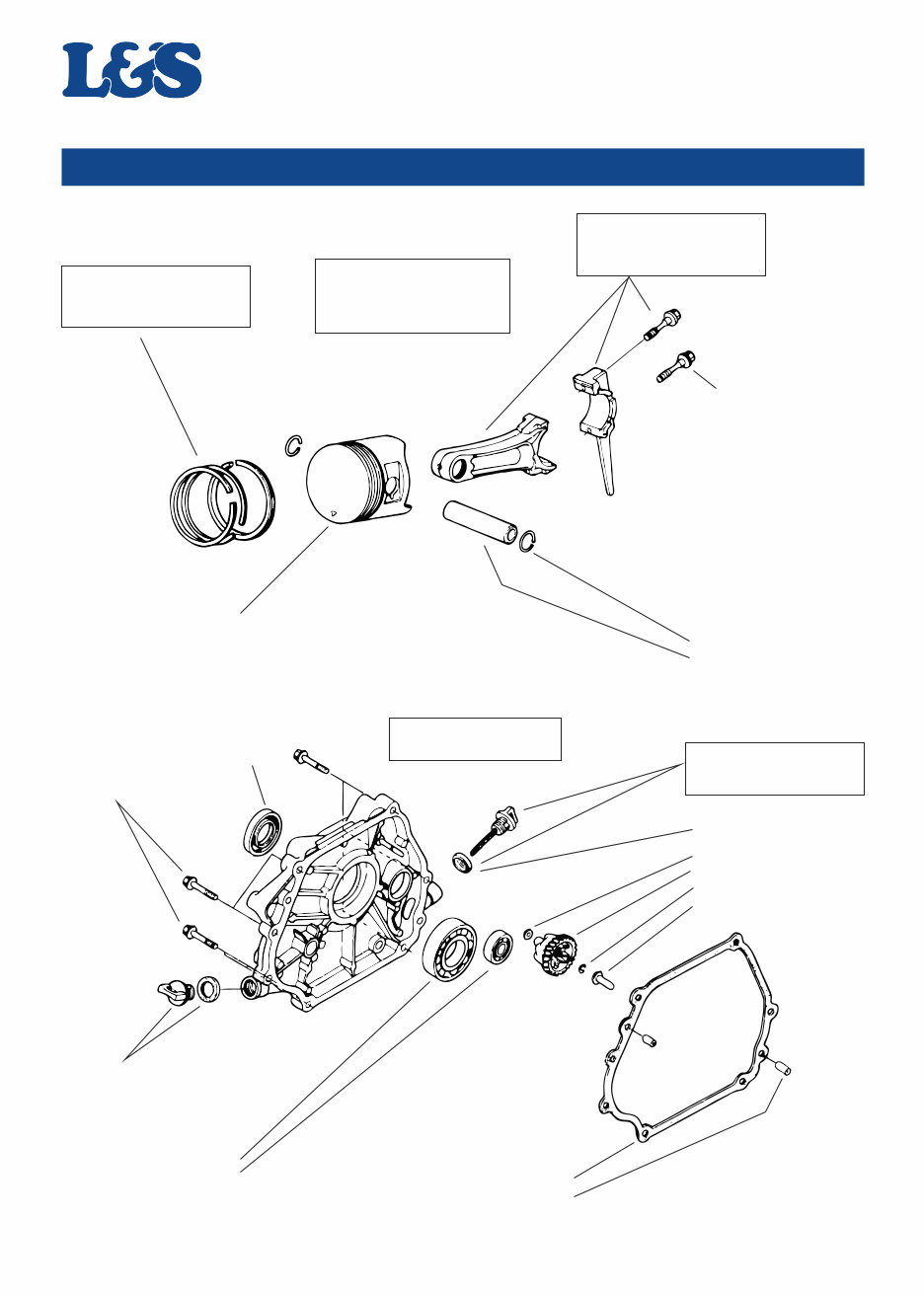 L&S