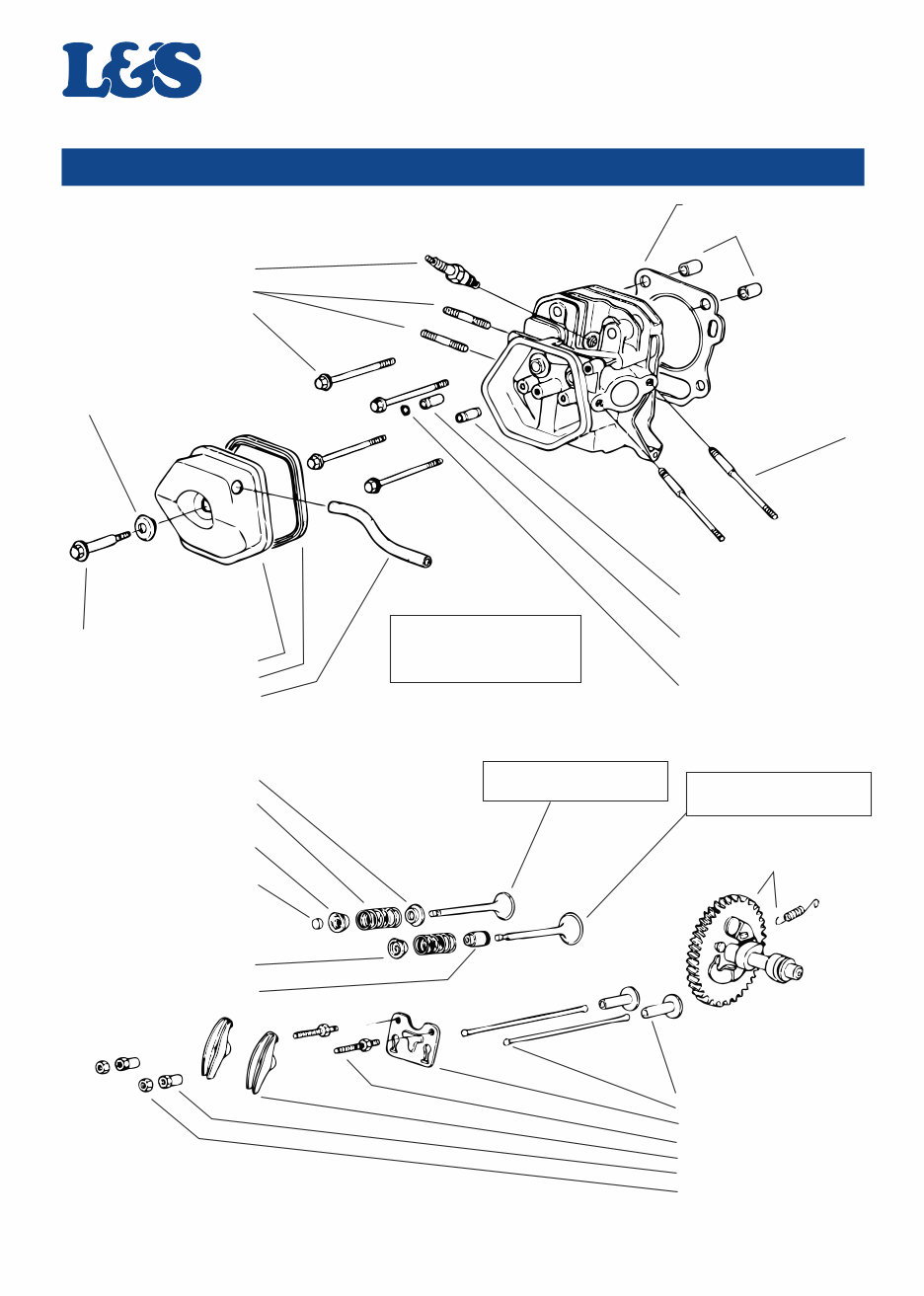 L&S