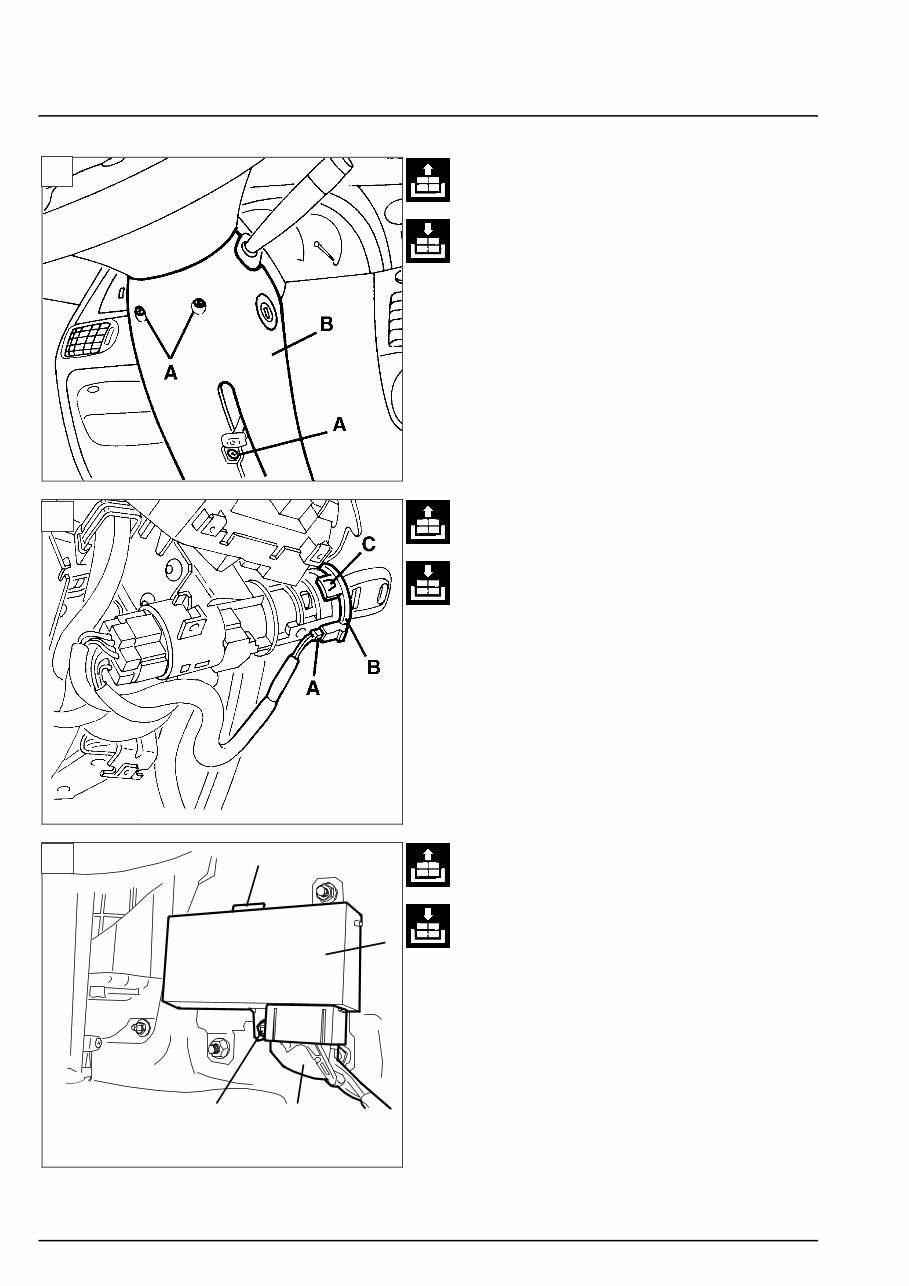 A

B

A

C

B

A