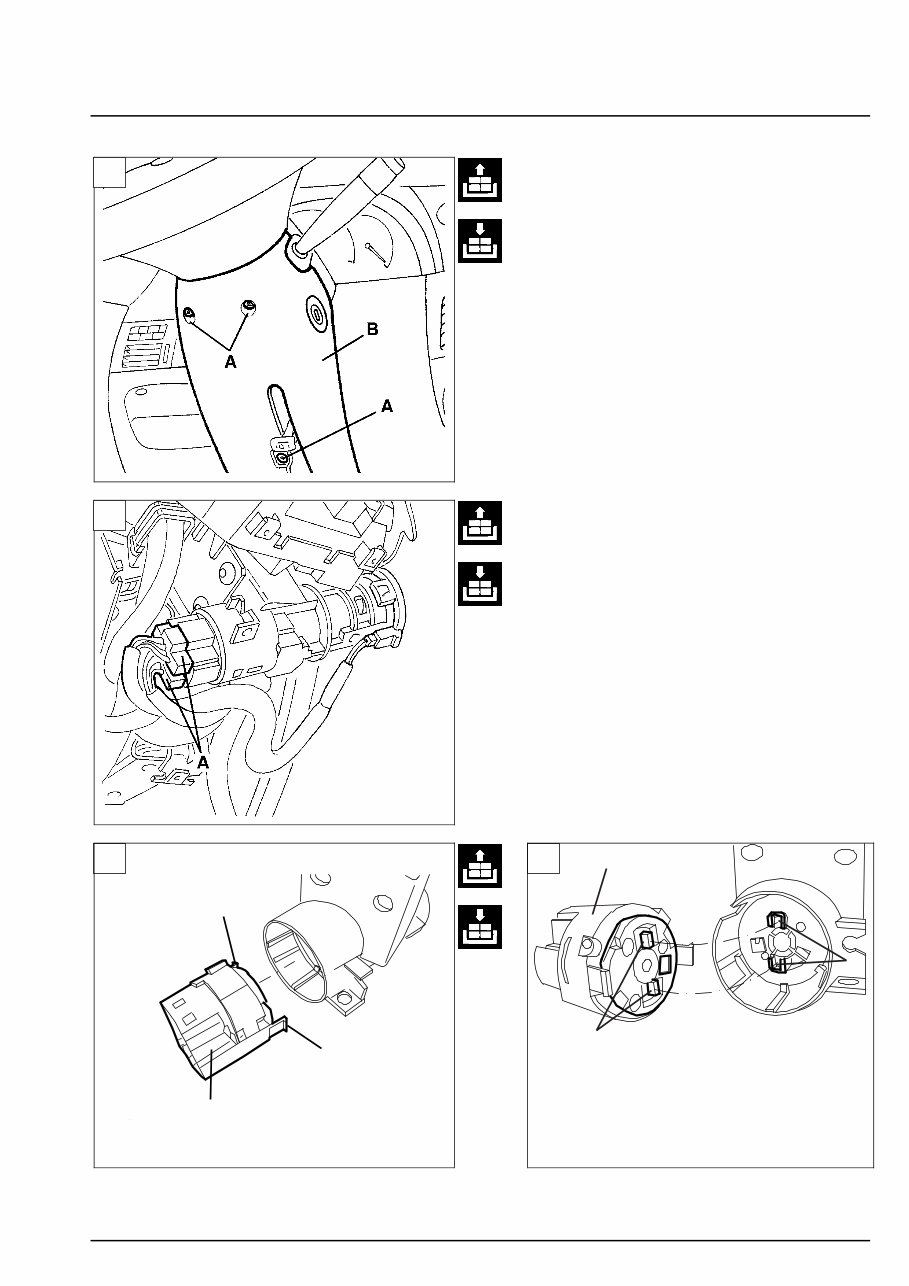 A

B

A

A