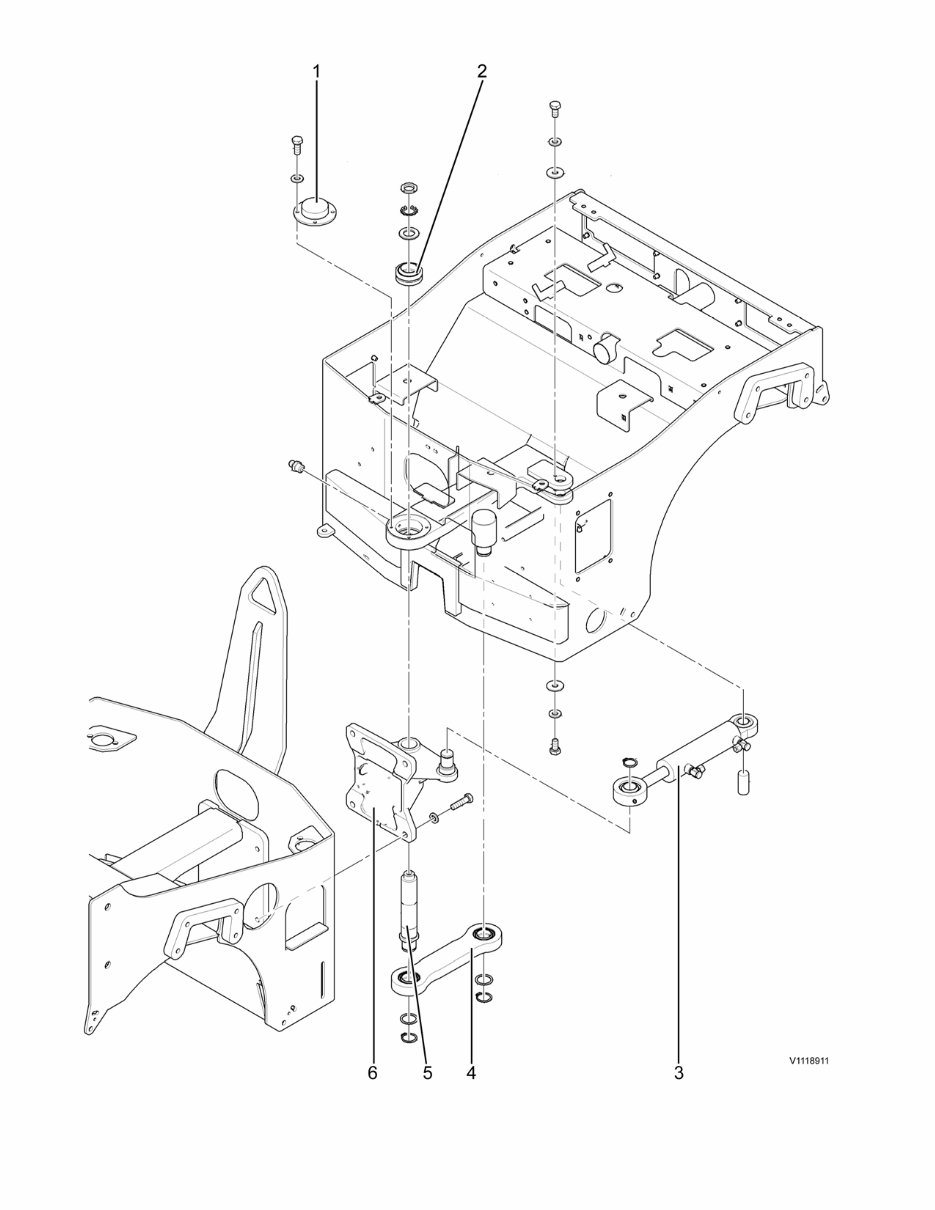 1
2
6
5
4
3
V1118911