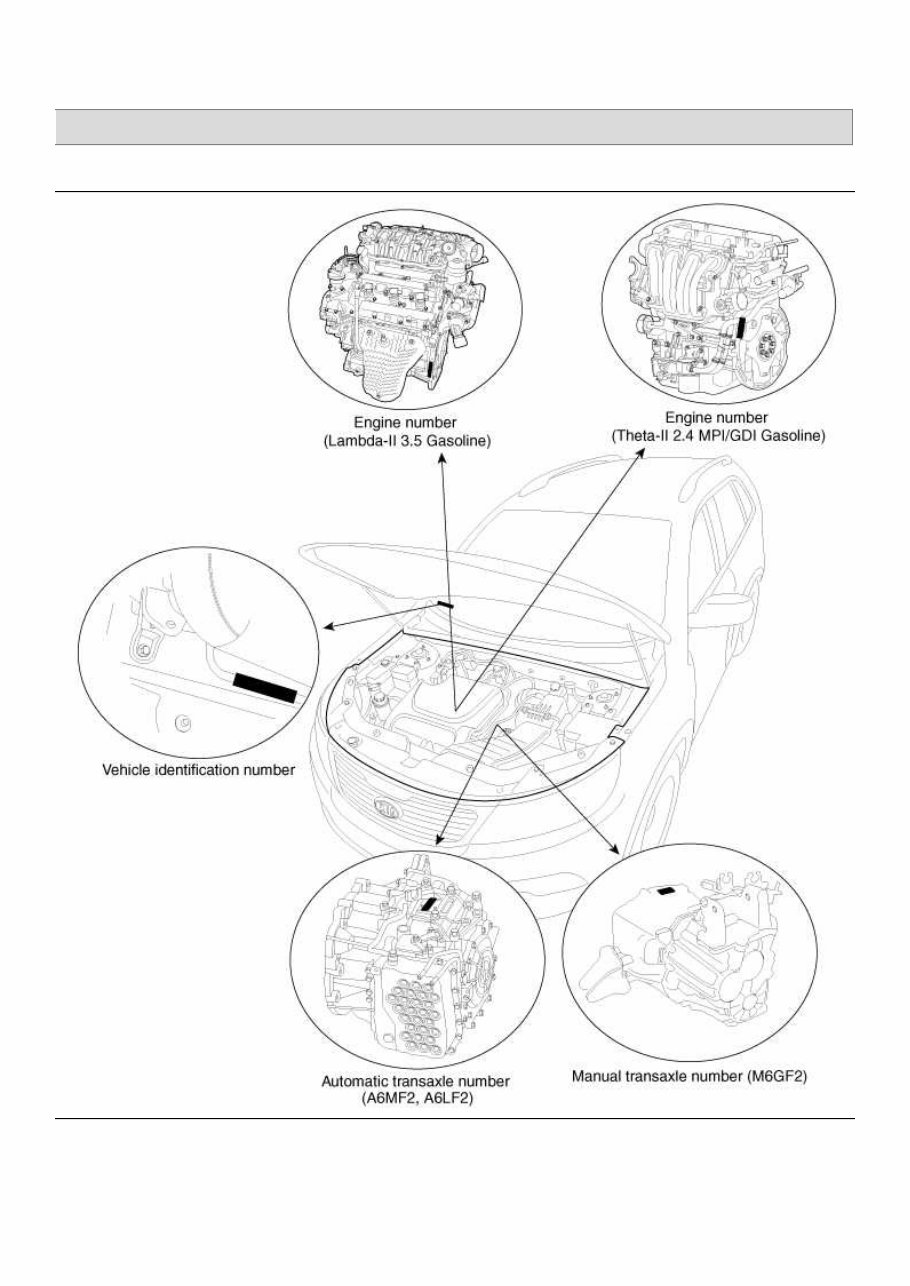 Engine number
(Lambda-II 3.5 Gasoline)

Engine number
(Theta-II 2.4 MPI/GDI Gasoline)

Vehicle identification number

Automatic transaxle number
(A6MF2, A6LF2)

Manual transaxle number (M6GF2)