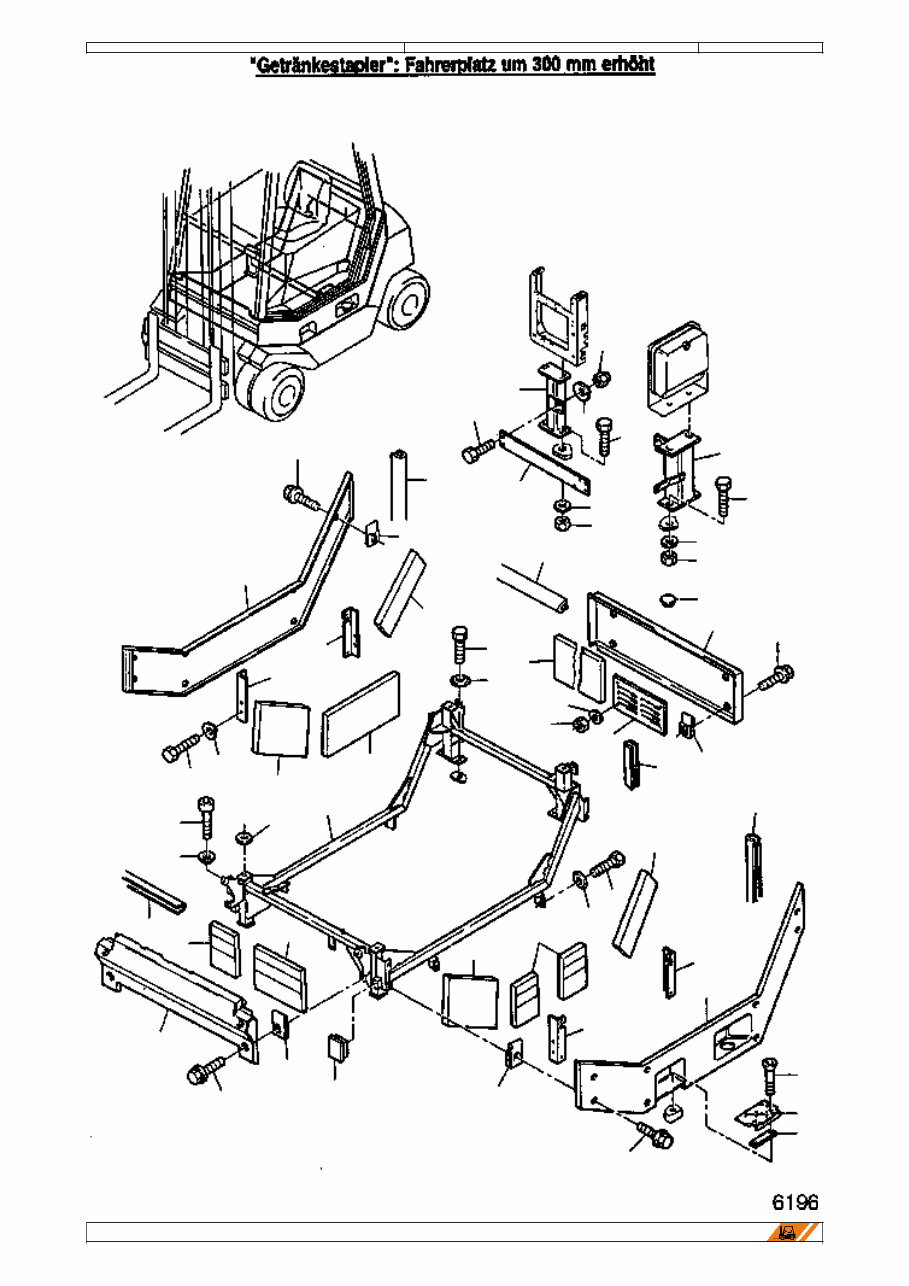 "Getränkestapler": Fahrerplatz um 300 mm erhöht

6196