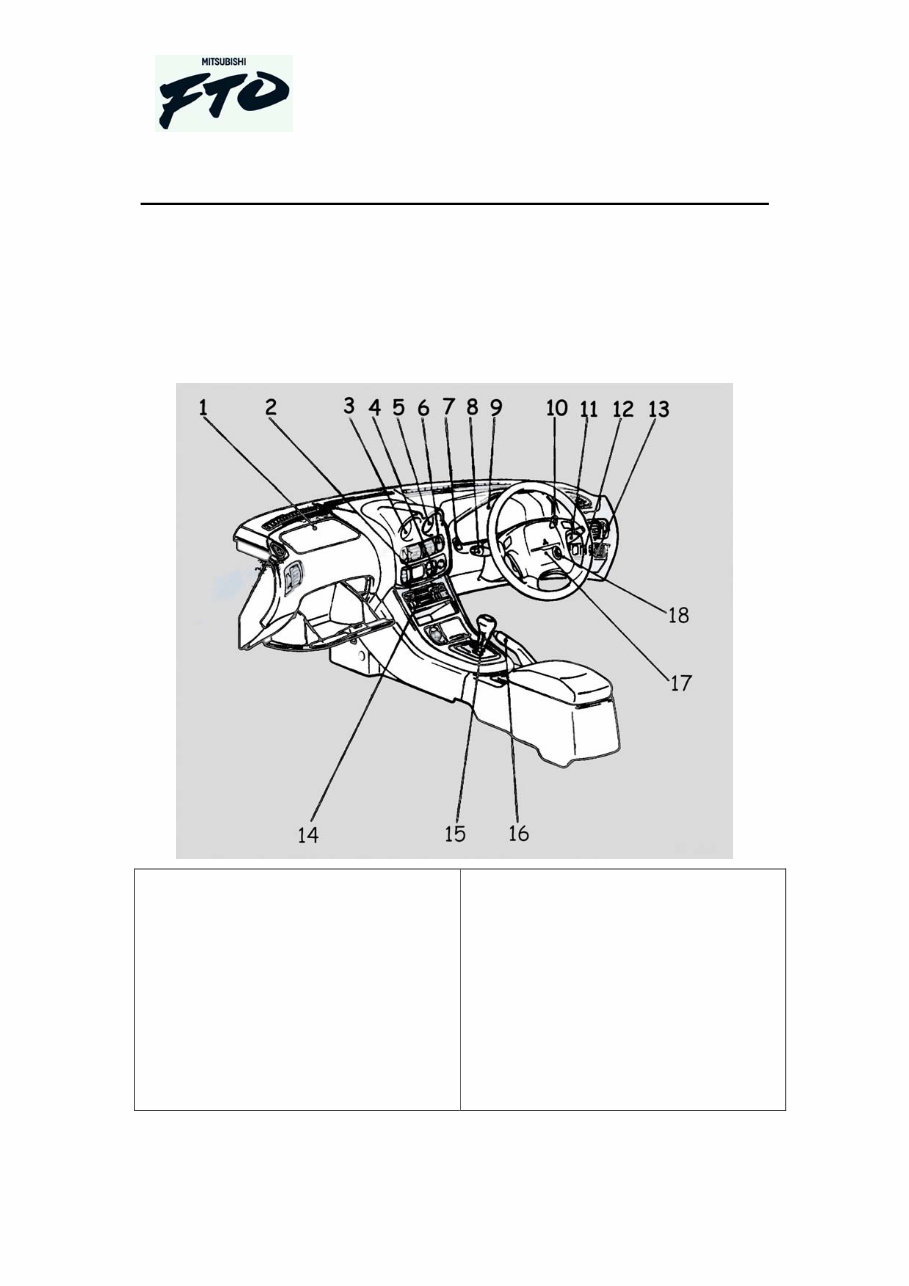 MITSUBISHI
FTO

1 2 3 4 5 6 7 8 9 10 11 12 13
18
17
14 15 16