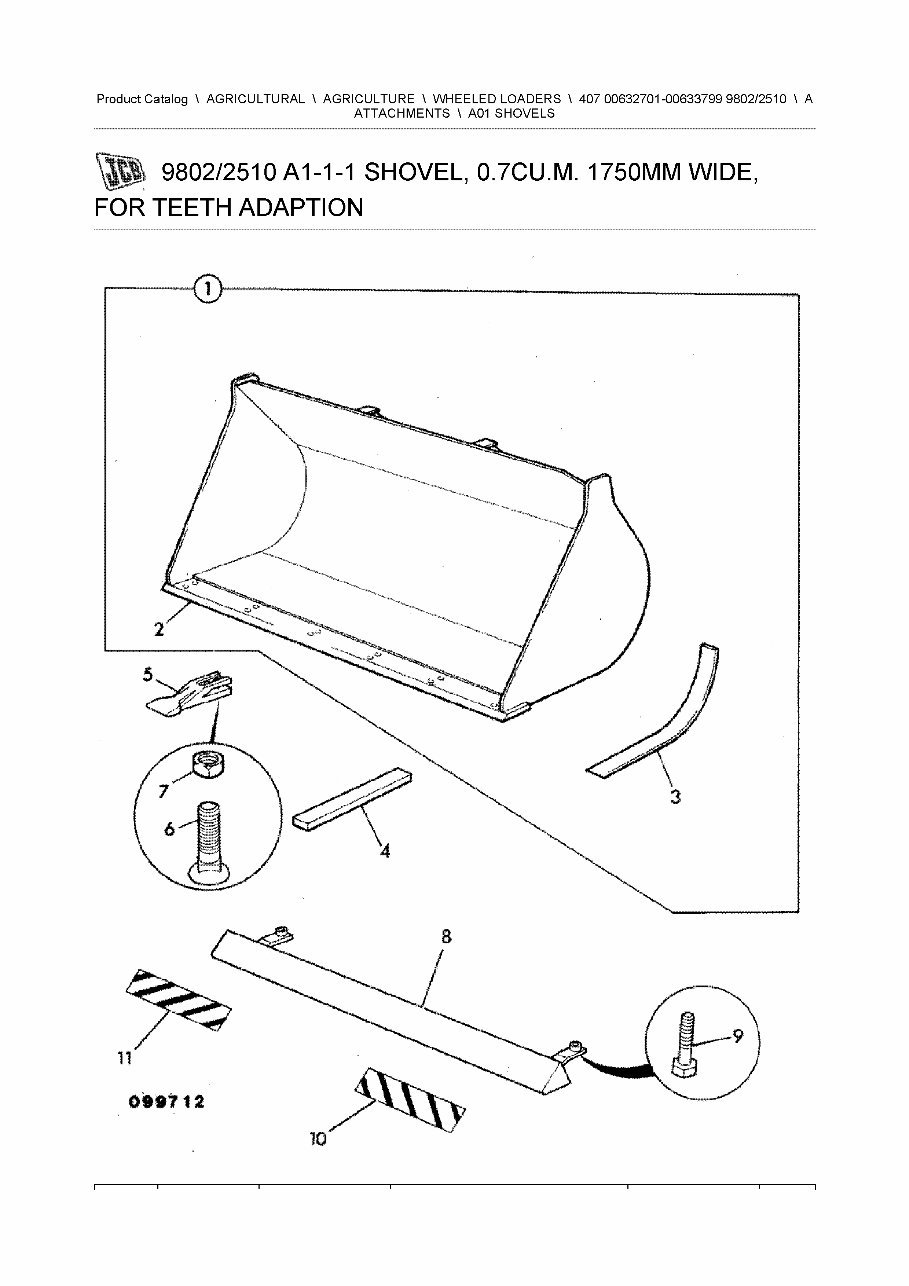 Product Catalog \ AGRICULTURAL \ AGRICULTURE \ WHEELED LOADERS \ 407 00632701-00633799 9802/2510 \ A ATTACHMENTS \ A01 SHOVELS

JCB 9802/2510 A1-1-1 SHOVEL, 0.7CU.M. 1750MM WIDE, FOR TEETH ADAPTION

1
2
5
7
6
4
3
8
9
11
10
099712