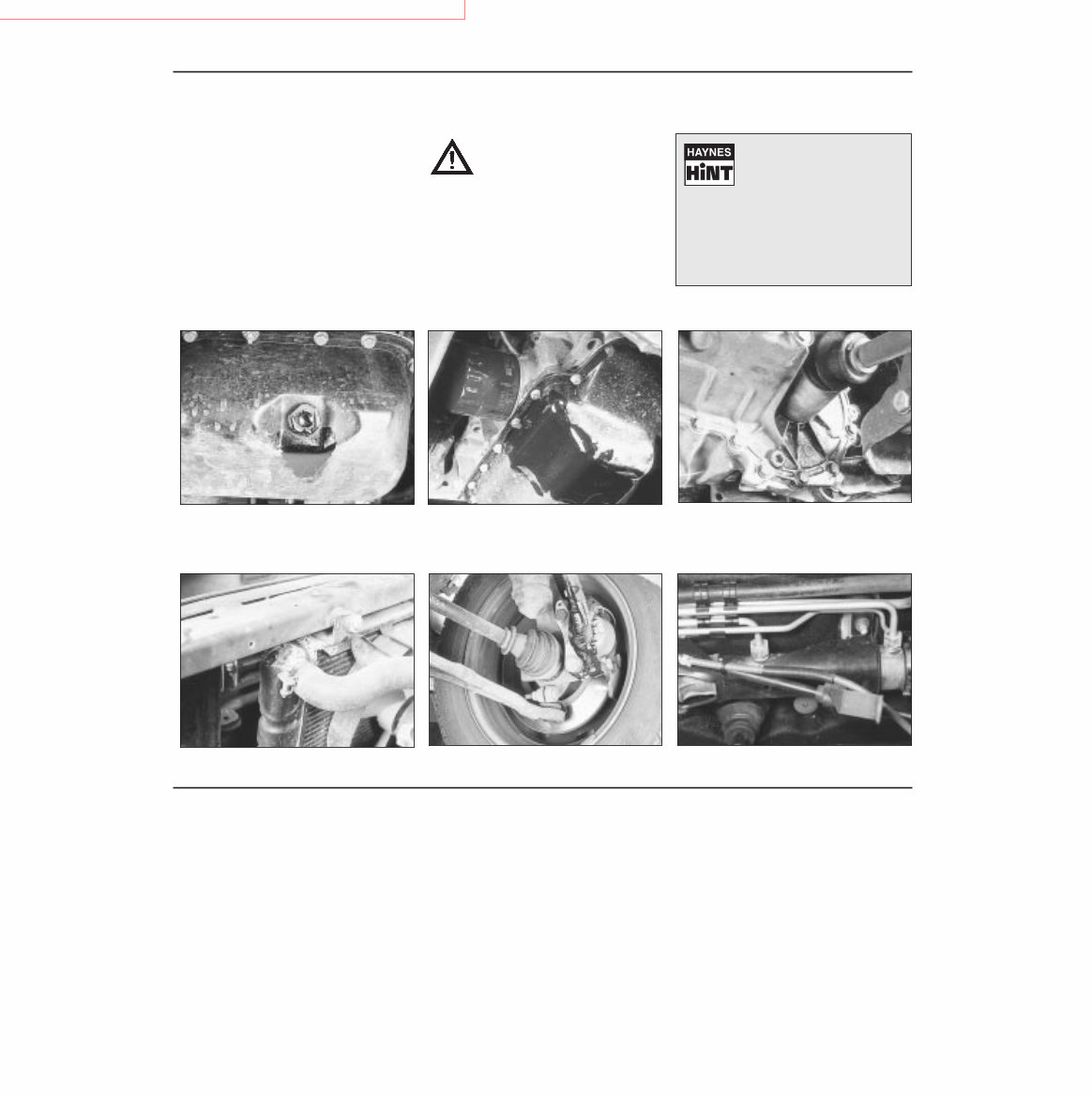 HAYNES
HiNT