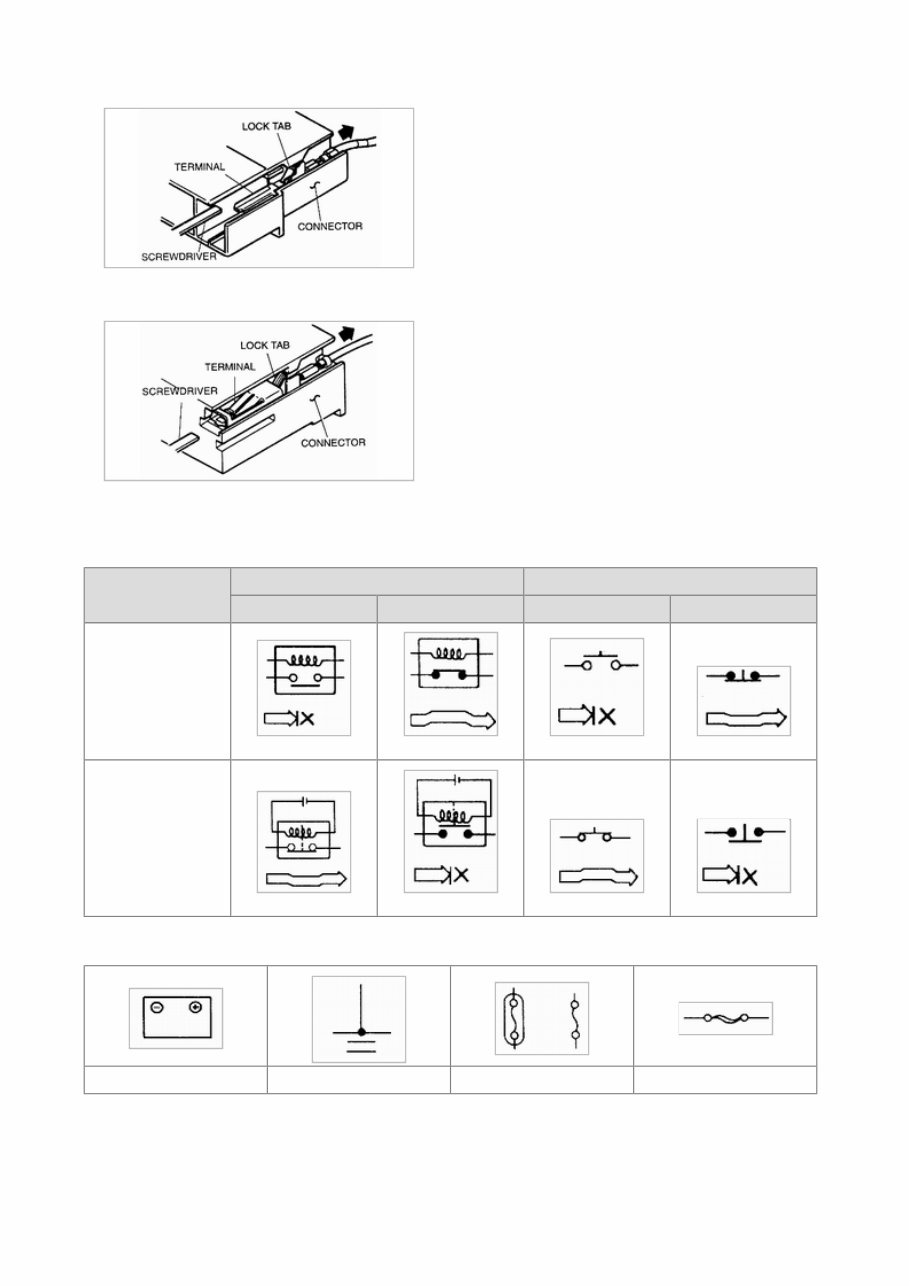 LOCK TAB
TERMINAL
CONNECTOR
SCREWDRIVER

LOCK TAB
TERMINAL
SCREWDRIVER
CONNECTOR