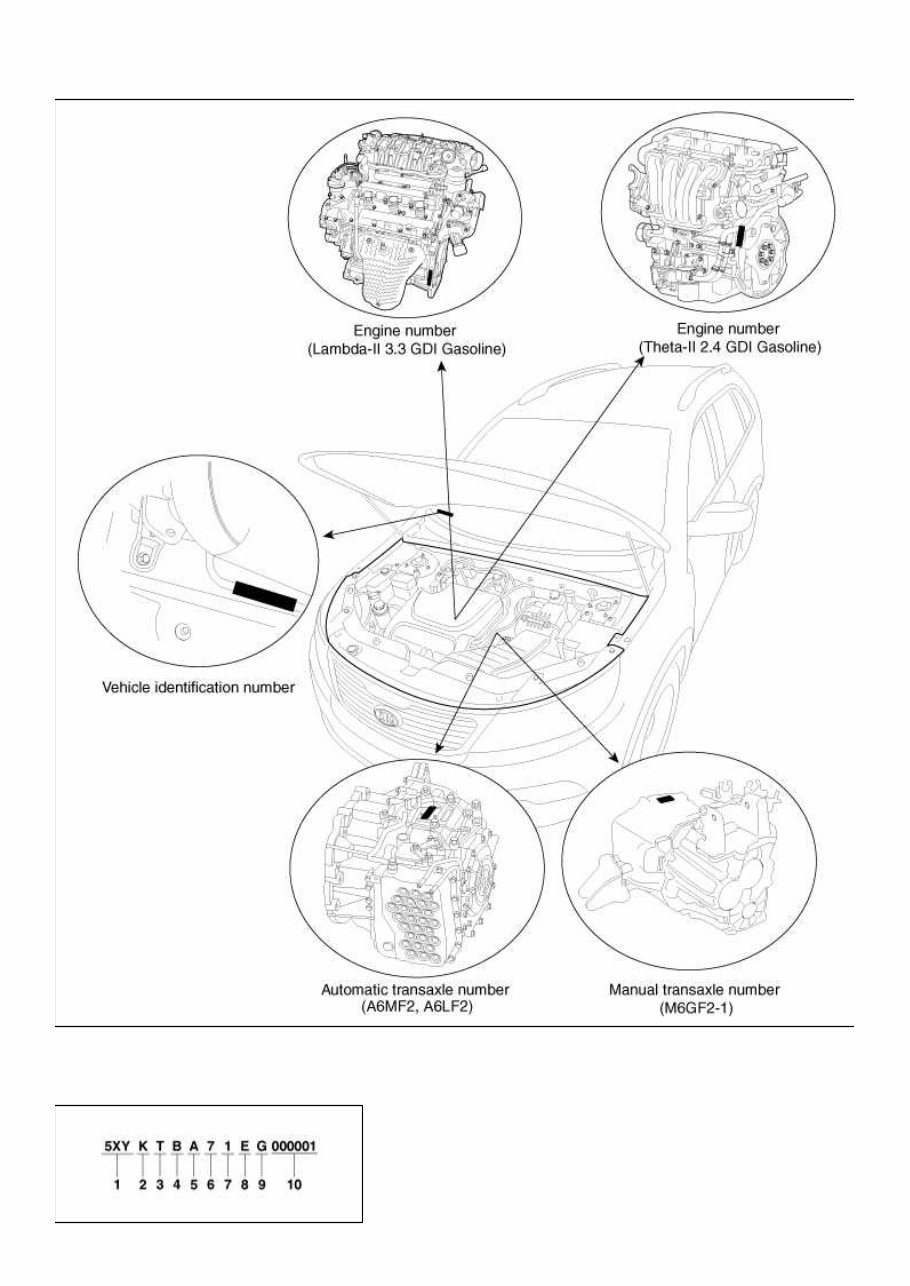 Engine number
(Lambda-II 3.3 GDI Gasoline)

Engine number
(Theta-II 2.4 GDI Gasoline)

Vehicle identification number

Automatic transaxle number
(A6MF2, A6LF2)

Manual transaxle number
(M6GF2-1)

5XY K T B A 7 1 E G 000001
1 2 3 4 5 6 7 8 9 10