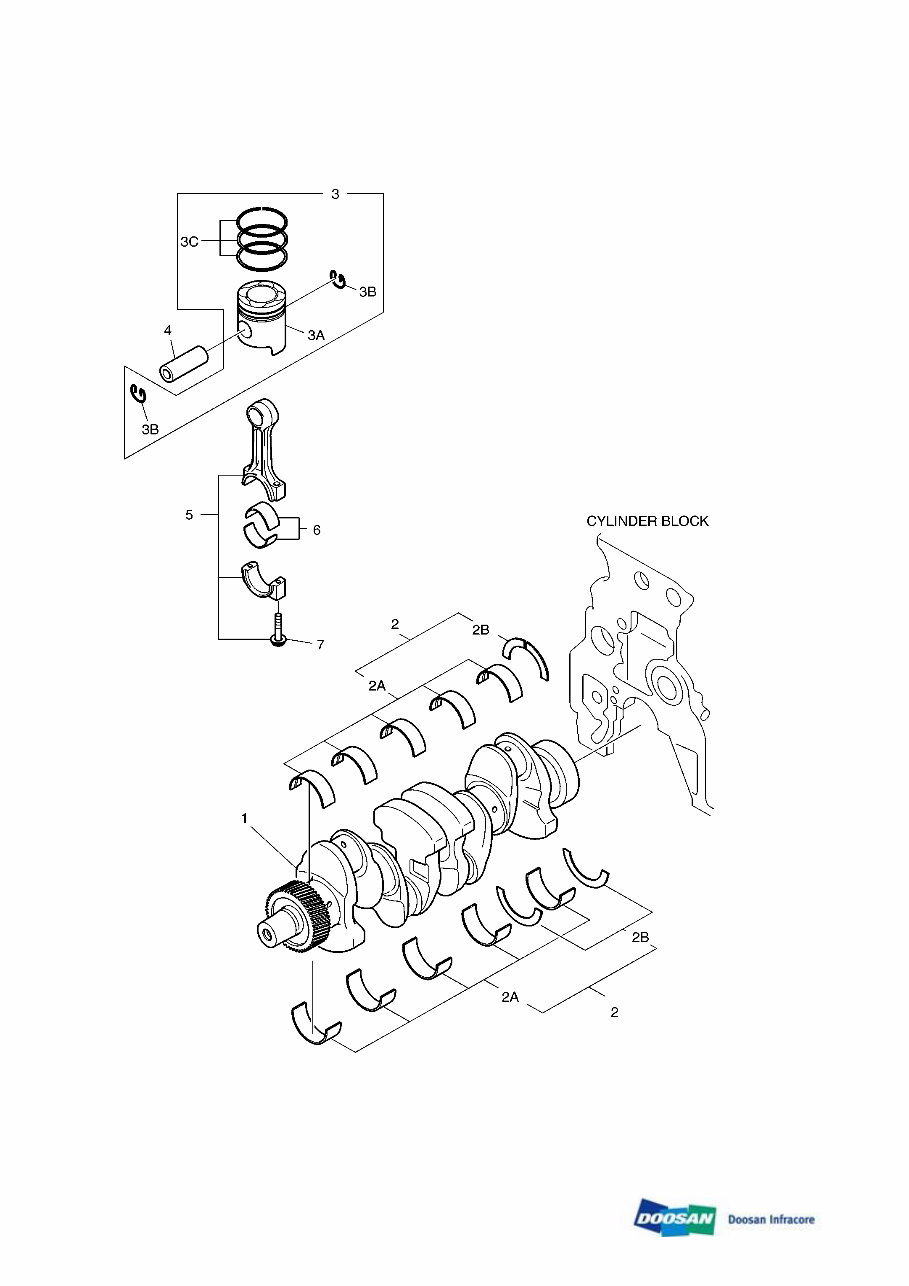 3
3C
3B
4
3A
3B
5
6
CYLINDER BLOCK
7
2
2B
2A
1
2B
2A
2
DOOSAN Doosan Infracore